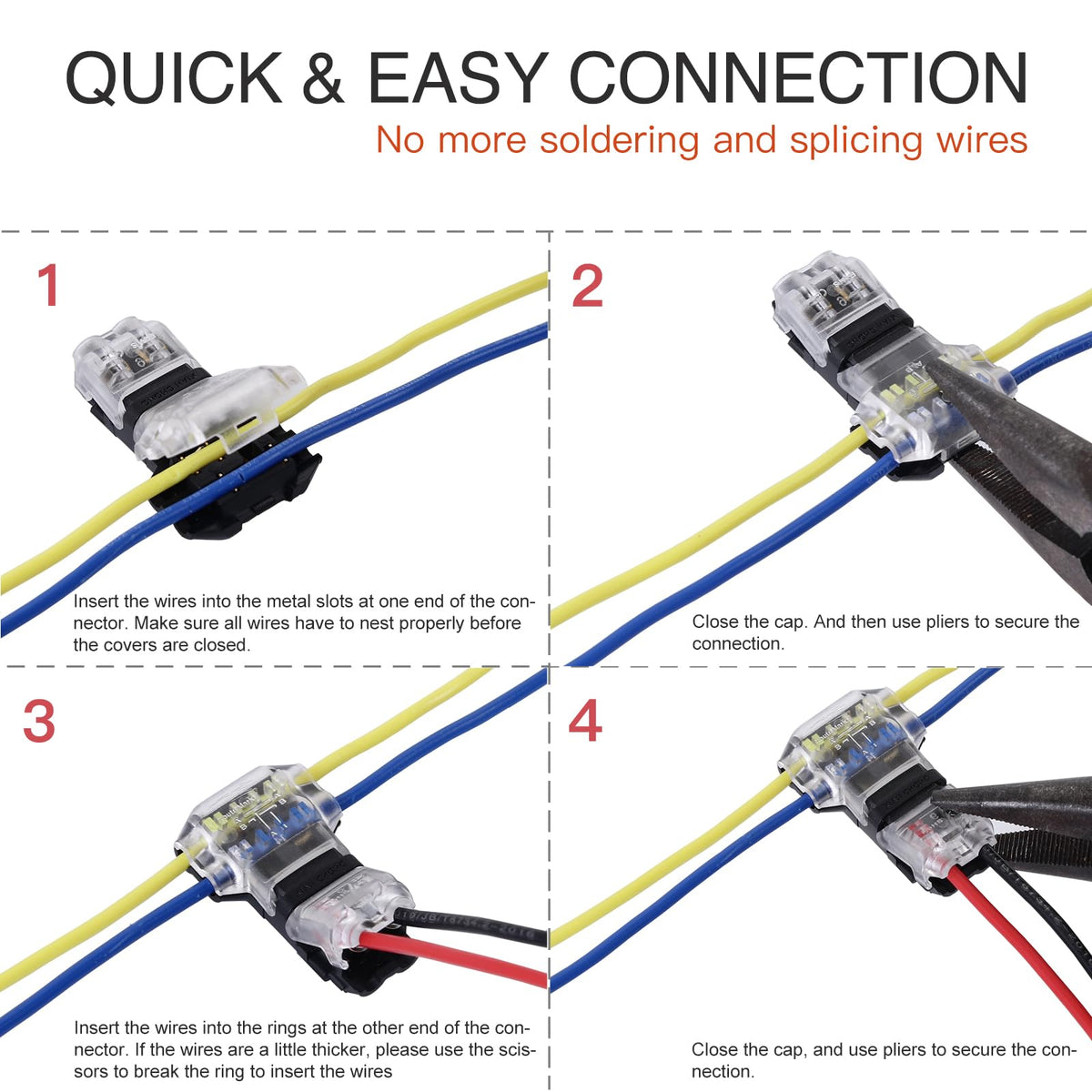 QUICK & EASY CONNECTION

No more soldering and splicing wires

1

Insert the wires into the metal slots at one end of the connector. Make sure all wires have to nest properly before the covers are closed.

2

Close the cap. And then use pliers to secure the connection.

3

Insert the wires into the rings at the other end of the connector. If the wires are a little thicker, please use the scissors to break the ring to insert the wires

4

Close the cap, and use pliers to secure the connection.