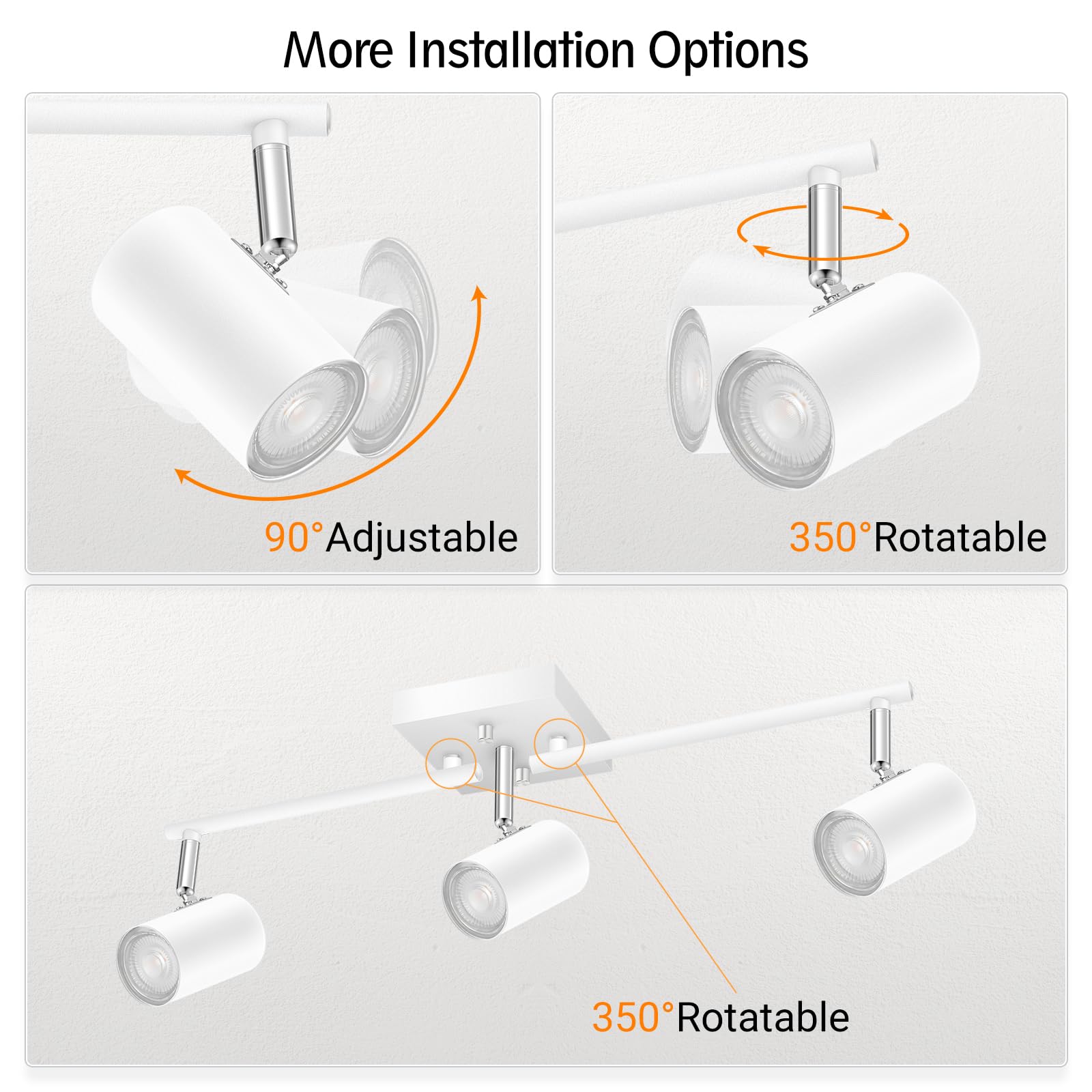 More Installation Options

90°Adjustable

350°Rotatable

350°Rotatable