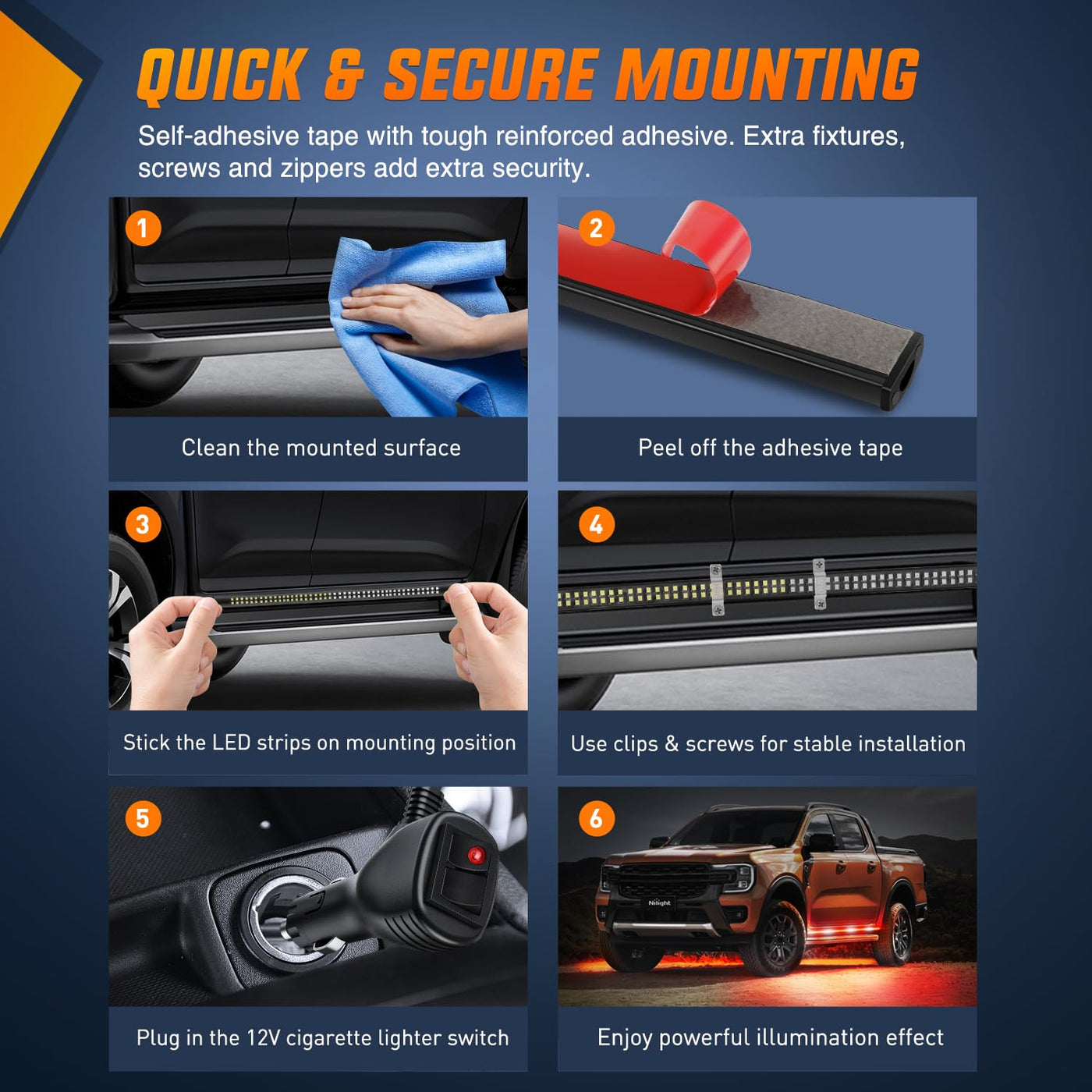 QUICK & SECURE MOUNTING

Self-adhesive tape with tough reinforced adhesive. Extra fixtures, screws and zippers add extra security.

1

Clean the mounted surface

2

Peel off the adhesive tape

3

Stick the LED strips on mounting position

4

Use clips & screws for stable installation

5

Plug in the 12V cigarette lighter switch

6

Nilight

Enjoy powerful illumination effect