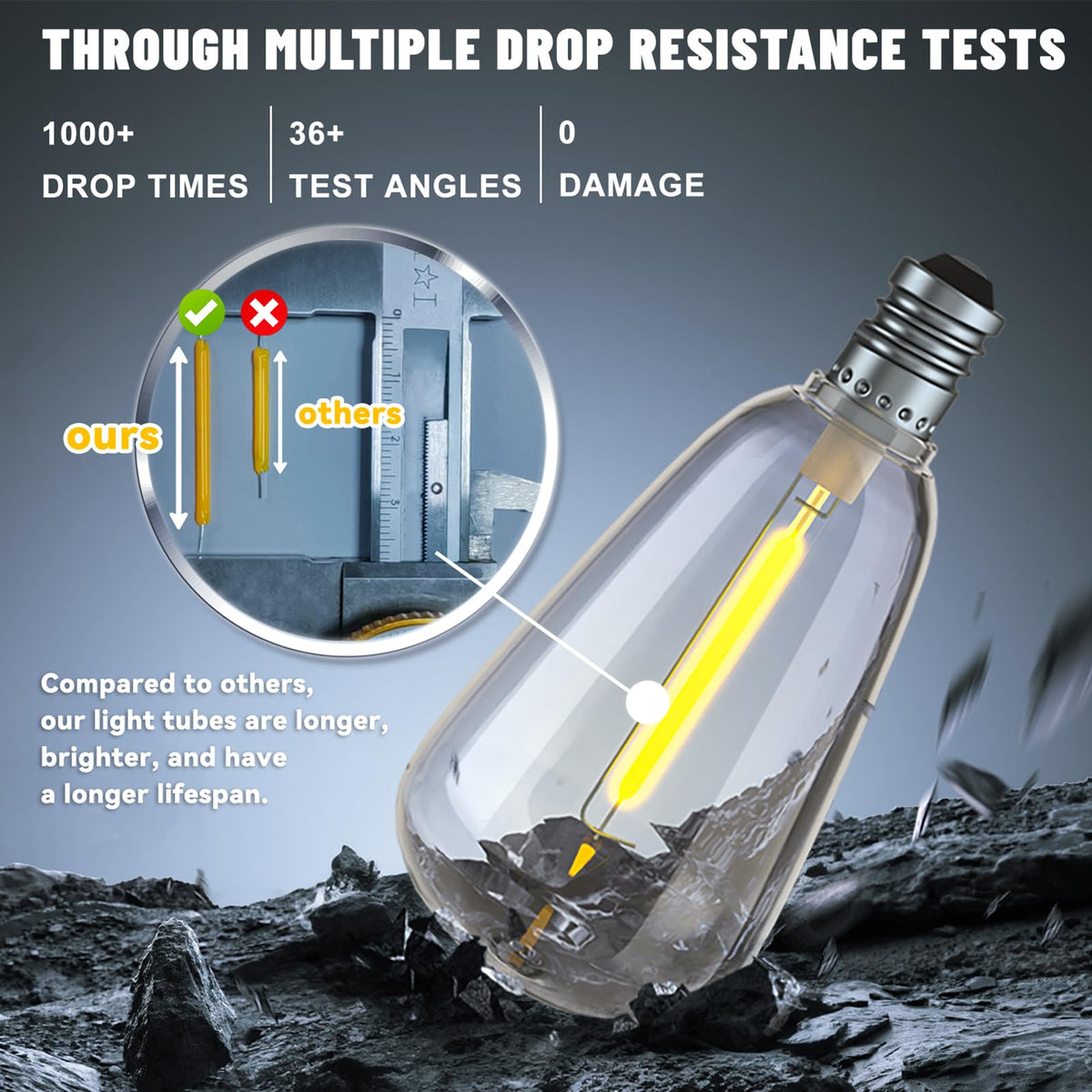 THROUGH MULTIPLE DROP RESISTANCE TESTS

1000+
DROP TIMES

36+
TEST ANGLES

0
DAMAGE

ours

others

Compared to others, our light tubes are longer, brighter, and have a longer lifespan.