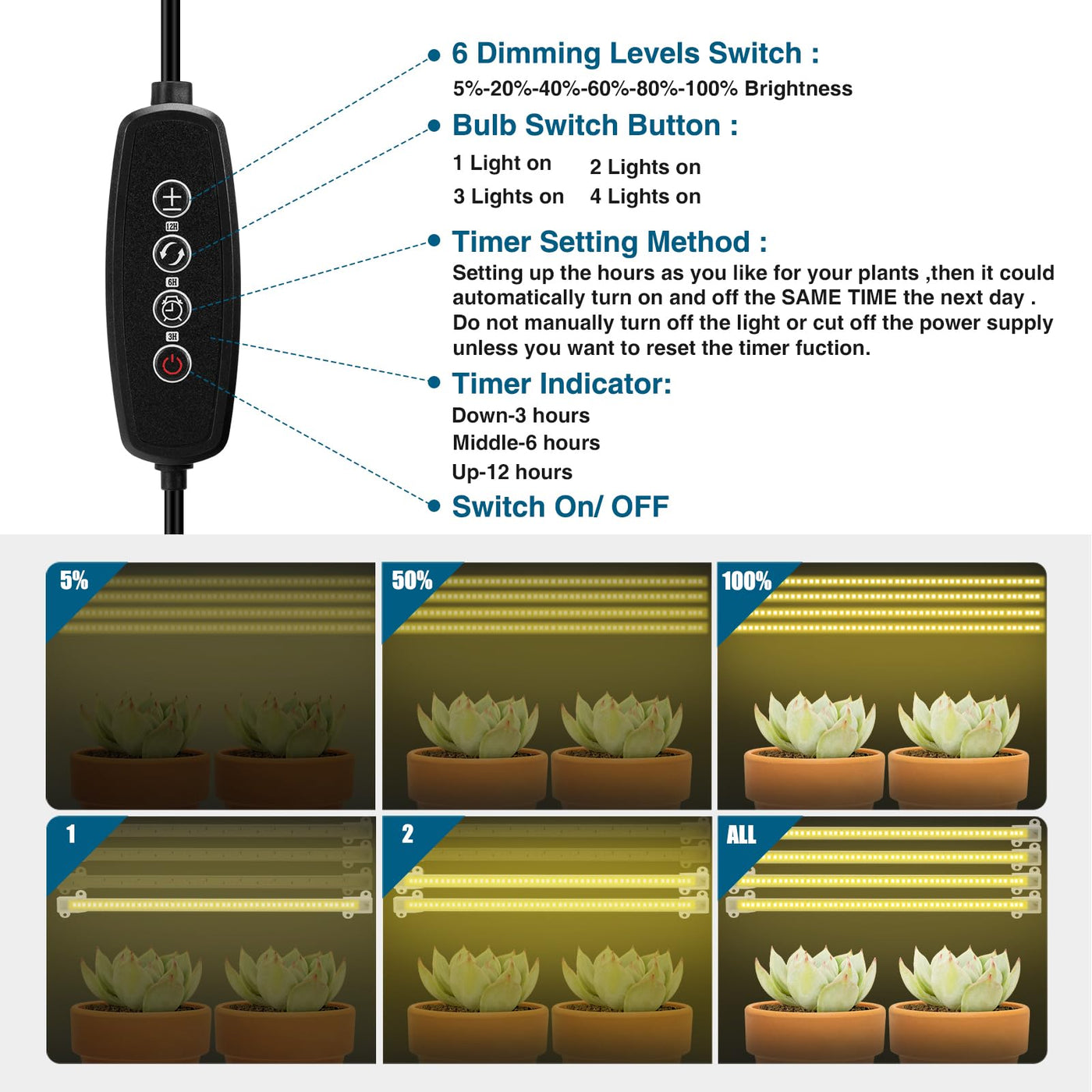 12H
6H
3H

6 Dimming Levels Switch :
5%-20%-40%-60%-80%-100% Brightness

Bulb Switch Button :
1 Light on 2 Lights on
3 Lights on 4 Lights on

Timer Setting Method :
Setting up the hours as you like for your plants ,then it could automatically turn on and off the SAME TIME the next day . Do not manually turn off the light or cut off the power supply unless you want to reset the timer fuction.

Timer Indicator:
Down-3 hours
Middle-6 hours
Up-12 hours

Switch On/ OFF

5%

50%

100%

1

2

ALL