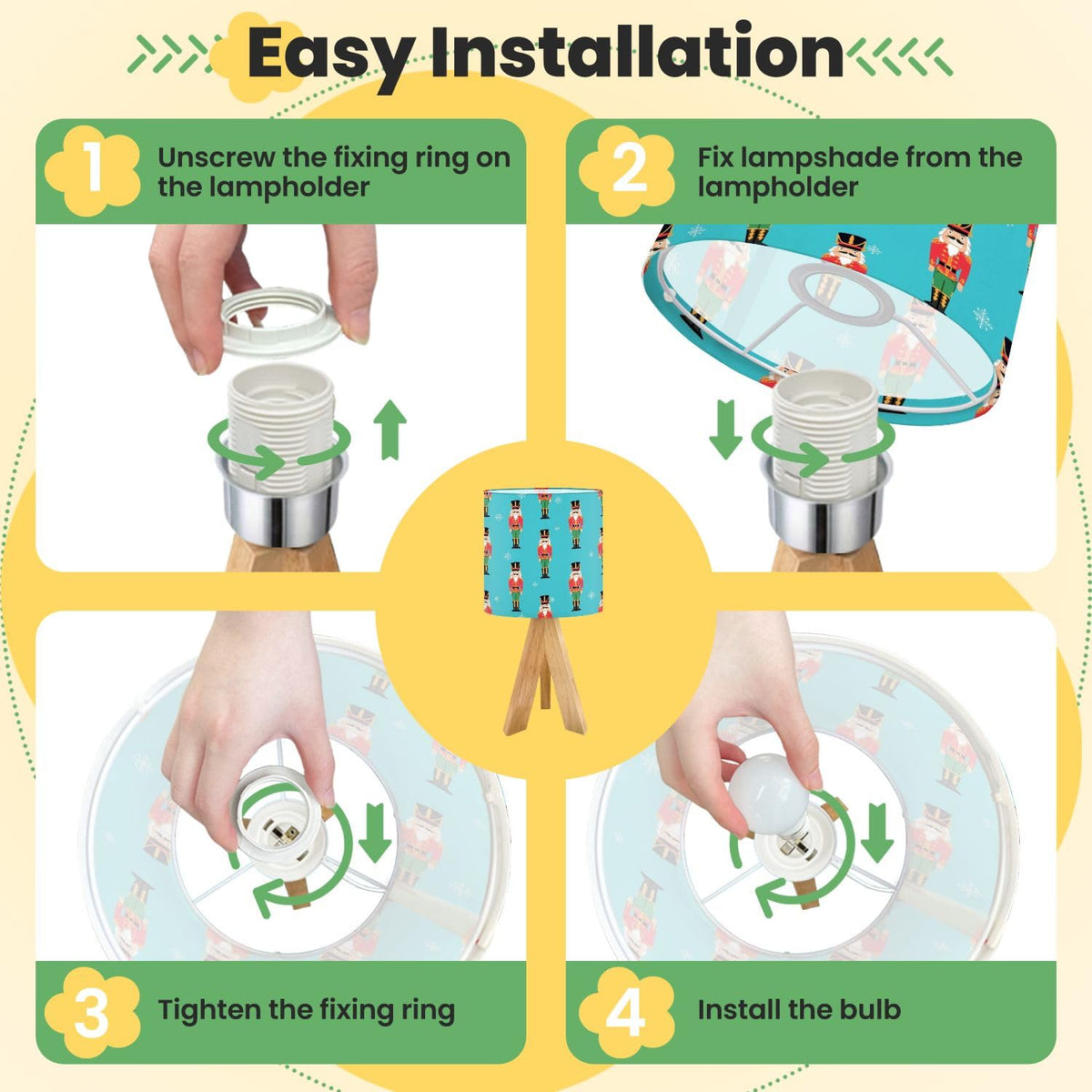 Easy Installation

1 Unscrew the fixing ring on the lampholder

2 Fix lampshade from the lampholder

3 Tighten the fixing ring

4 Install the bulb