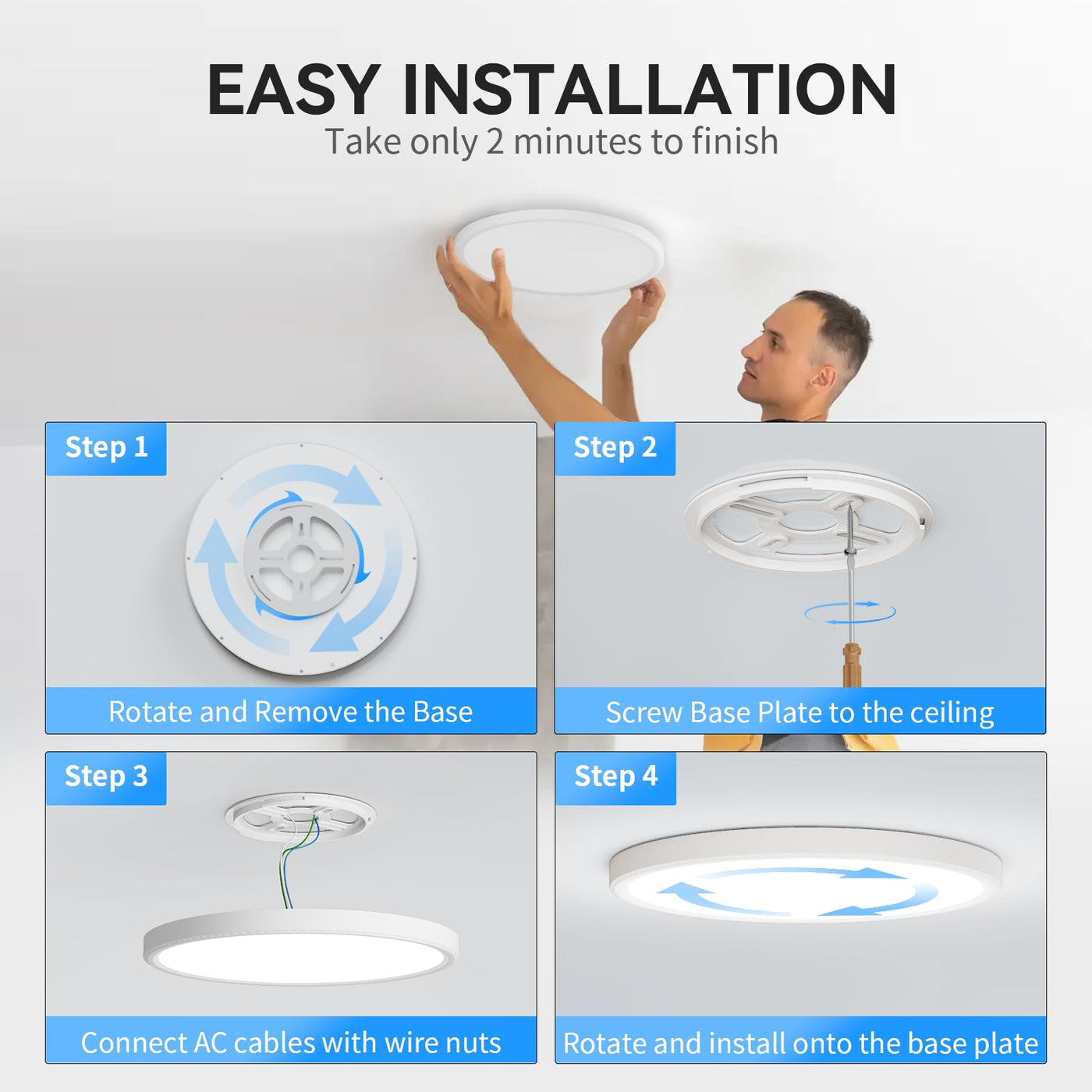 EASY INSTALLATION
Take only 2 minutes to finish

Step 1
Rotate and Remove the Base

Step 2
Screw Base Plate to the ceiling

Step 3
Connect AC cables with wire nuts

Step 4
Rotate and install onto the base plate