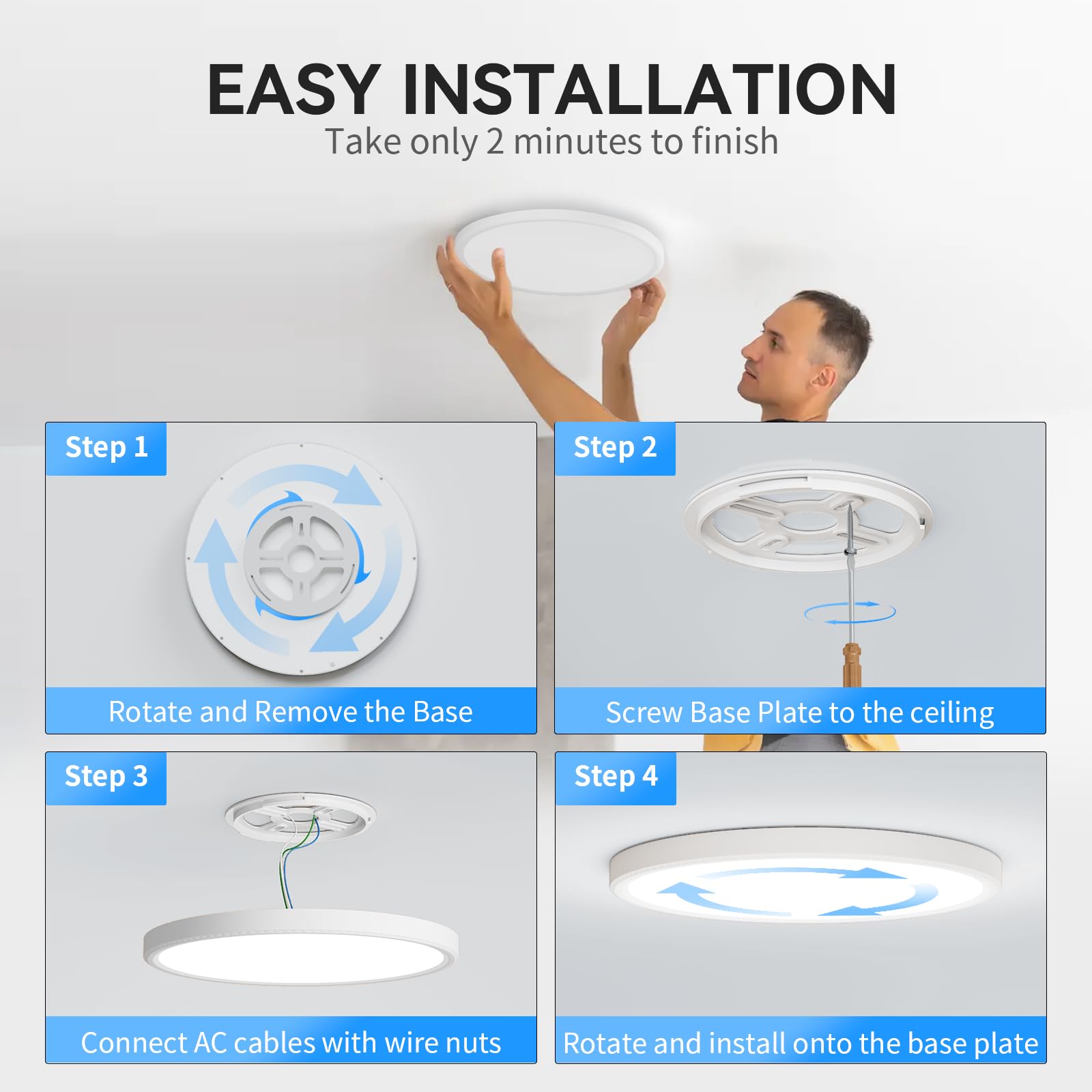 EASY INSTALLATION
Take only 2 minutes to finish

Step 1
Rotate and Remove the Base

Step 2
Screw Base Plate to the ceiling

Step 3
Connect AC cables with wire nuts

Step 4
Rotate and install onto the base plate