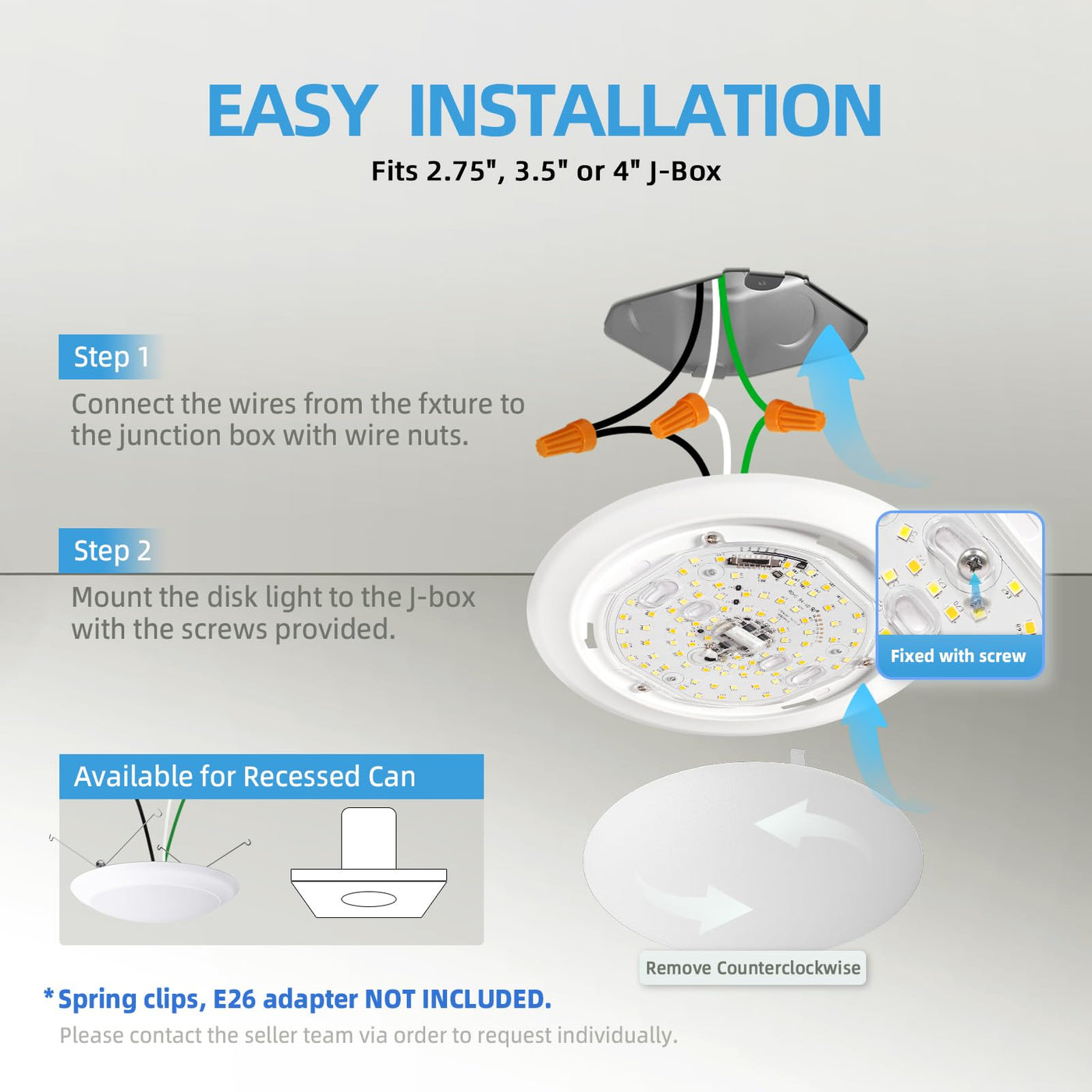 EASY INSTALLATION
Fits 2.75", 3.5" or 4" J-Box

Step 1
Connect the wires from the fxture to the junction box with wire nuts.

Step 2
Mount the disk light to the J-box with the screws provided.

Fixed with screw

Available for Recessed Can

Remove Counterclockwise

*Spring clips, E26 adapter NOT INCLUDED.
Please contact the seller team via order to request individually.