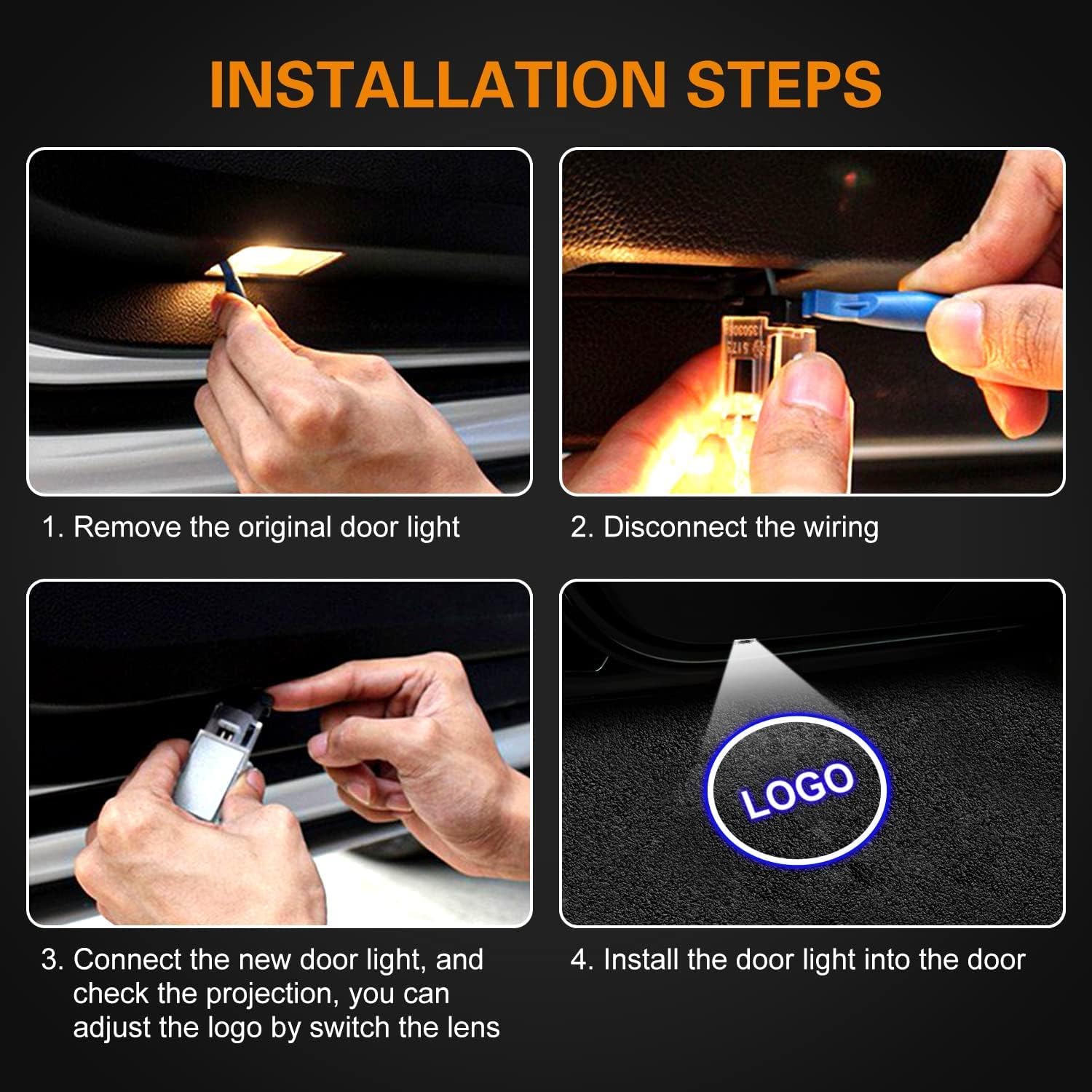 INSTALLATION STEPS

1. Remove the original door light

2. Disconnect the wiring

3. Connect the new door light, and check the projection, you can adjust the logo by switch the lens

LOGO

4. Install the door light into the door