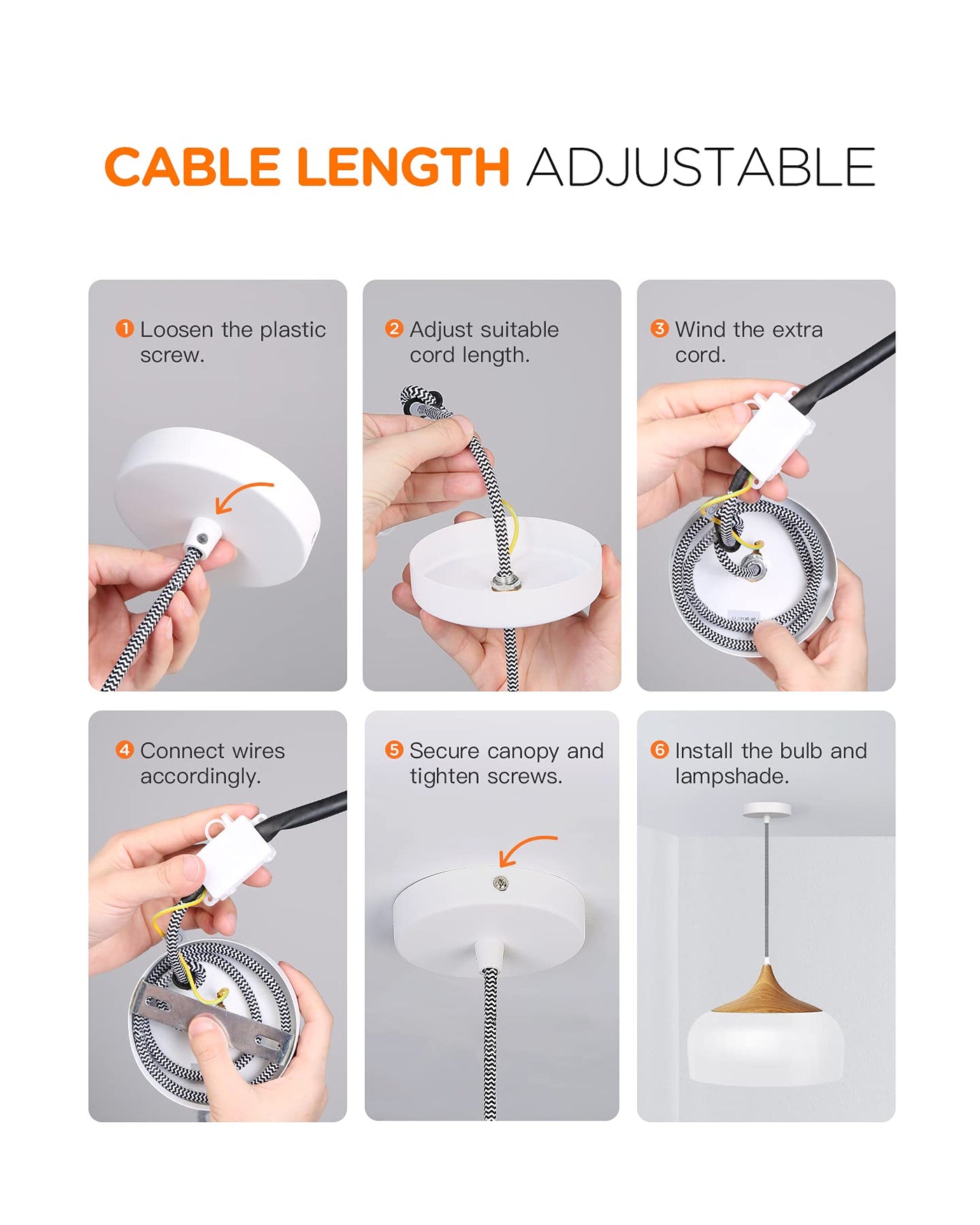 CABLE LENGTH ADJUSTABLE

1 Loosen the plastic screw.

2 Adjust suitable cord length.

3 Wind the extra cord.

4 Connect wires accordingly.

5 Secure canopy and tighten screws.

6 Install the bulb and lampshade.