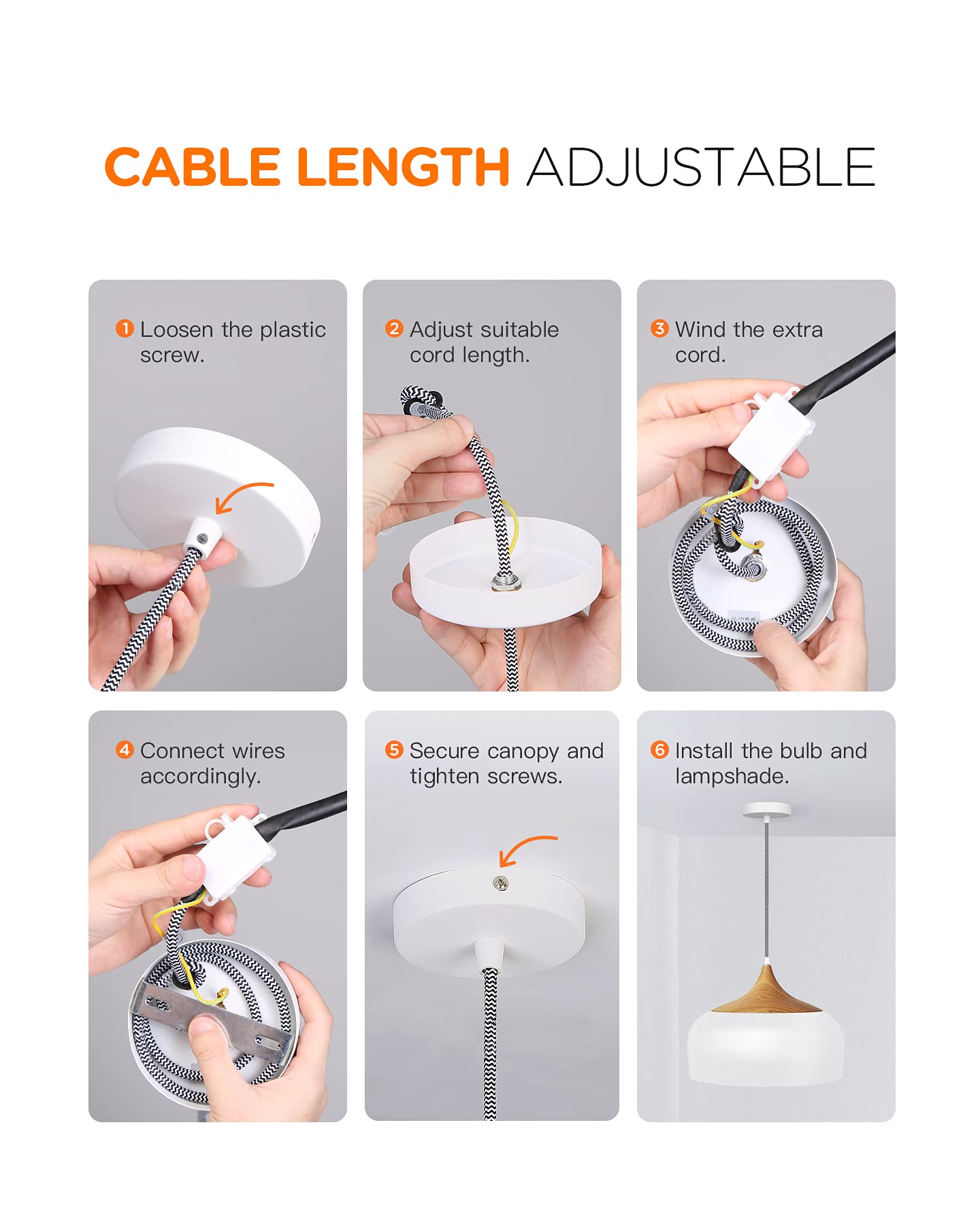 CABLE LENGTH ADJUSTABLE

1 Loosen the plastic screw.

2 Adjust suitable cord length.

3 Wind the extra cord.

4 Connect wires accordingly.

5 Secure canopy and tighten screws.

6 Install the bulb and lampshade.