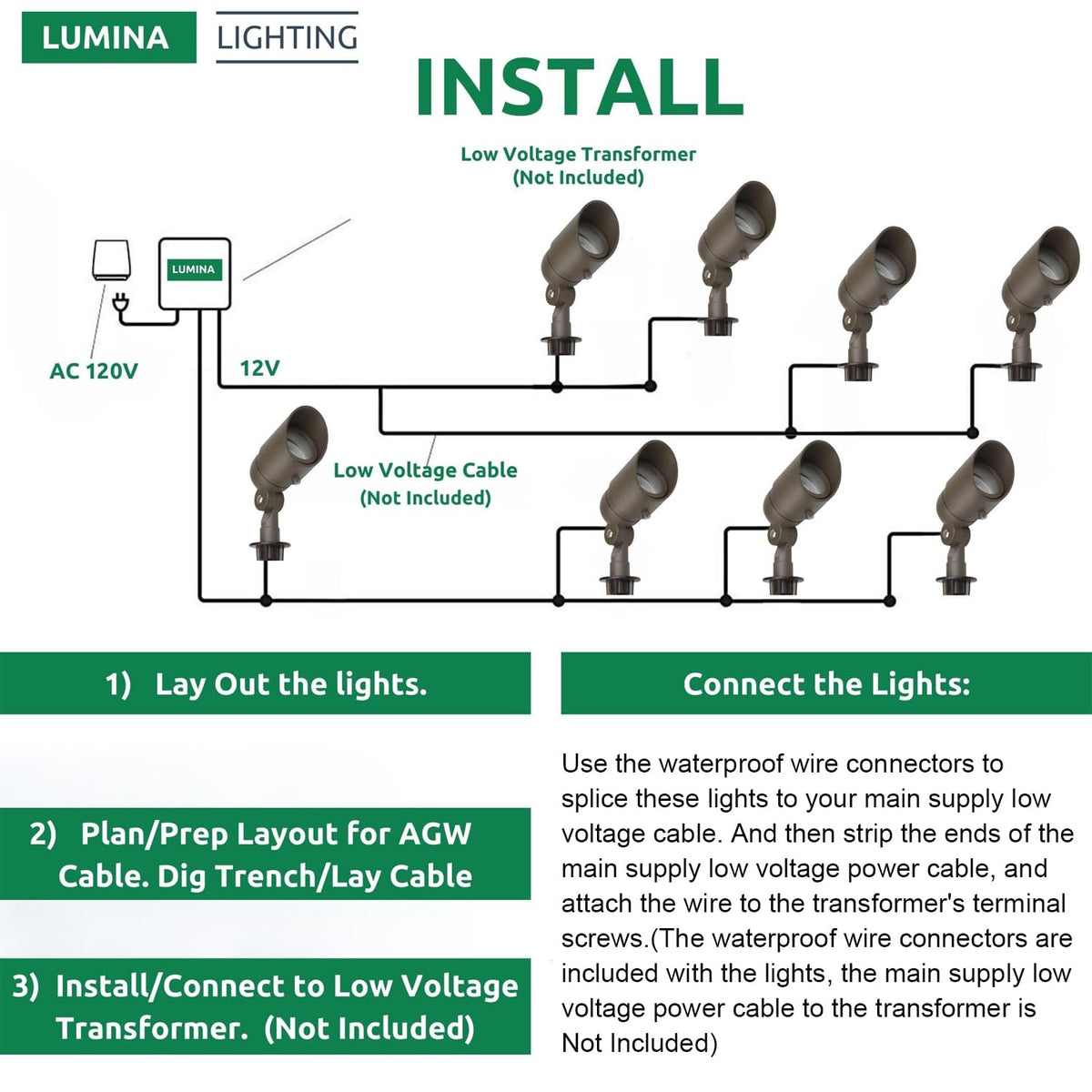 LUMINA LIGHTING

INSTALL

Low Voltage Transformer
(Not Included)

LUMINA

AC 120V

12V

Low Voltage Cable
(Not Included)

1) Lay Out the lights.

2) Plan/Prep Layout for AGW Cable. Dig Trench/Lay Cable

3) Install/Connect to Low Voltage Transformer. (Not Included)

Connect the Lights:

Use the waterproof wire connectors to splice these lights to your main supply low voltage cable. And then strip the ends of the main supply low voltage power cable, and attach the wire to the transformer's terminal screws.(The waterproof wire connectors are included with the lights, the main supply low voltage power cable to the transformer is Not Included)