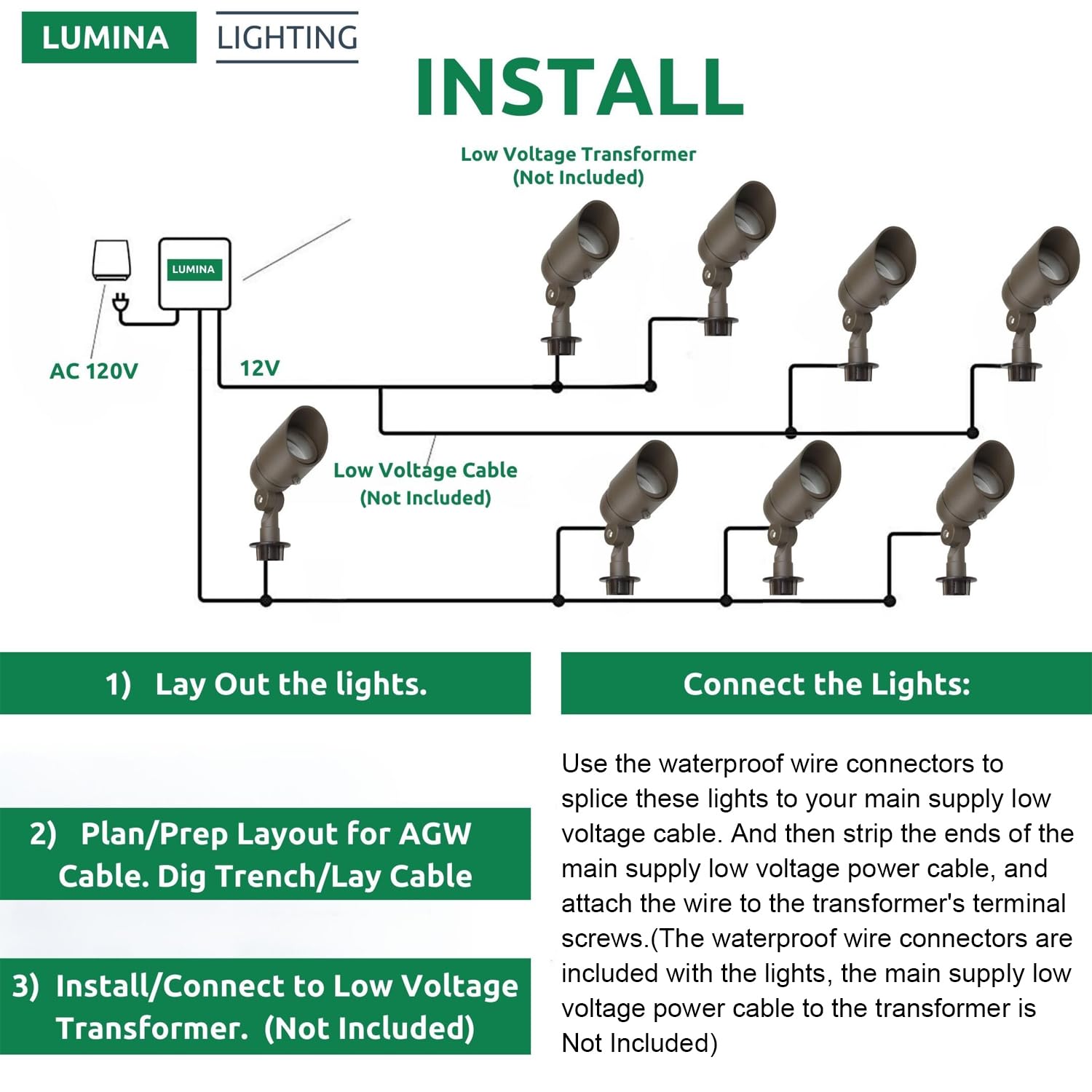 LUMINA LIGHTING

INSTALL

Low Voltage Transformer
(Not Included)

LUMINA

AC 120V

12V

Low Voltage Cable
(Not Included)

1) Lay Out the lights.

2) Plan/Prep Layout for AGW Cable. Dig Trench/Lay Cable

3) Install/Connect to Low Voltage Transformer. (Not Included)

Connect the Lights:

Use the waterproof wire connectors to splice these lights to your main supply low voltage cable. And then strip the ends of the main supply low voltage power cable, and attach the wire to the transformer's terminal screws.(The waterproof wire connectors are included with the lights, the main supply low voltage power cable to the transformer is Not Included)