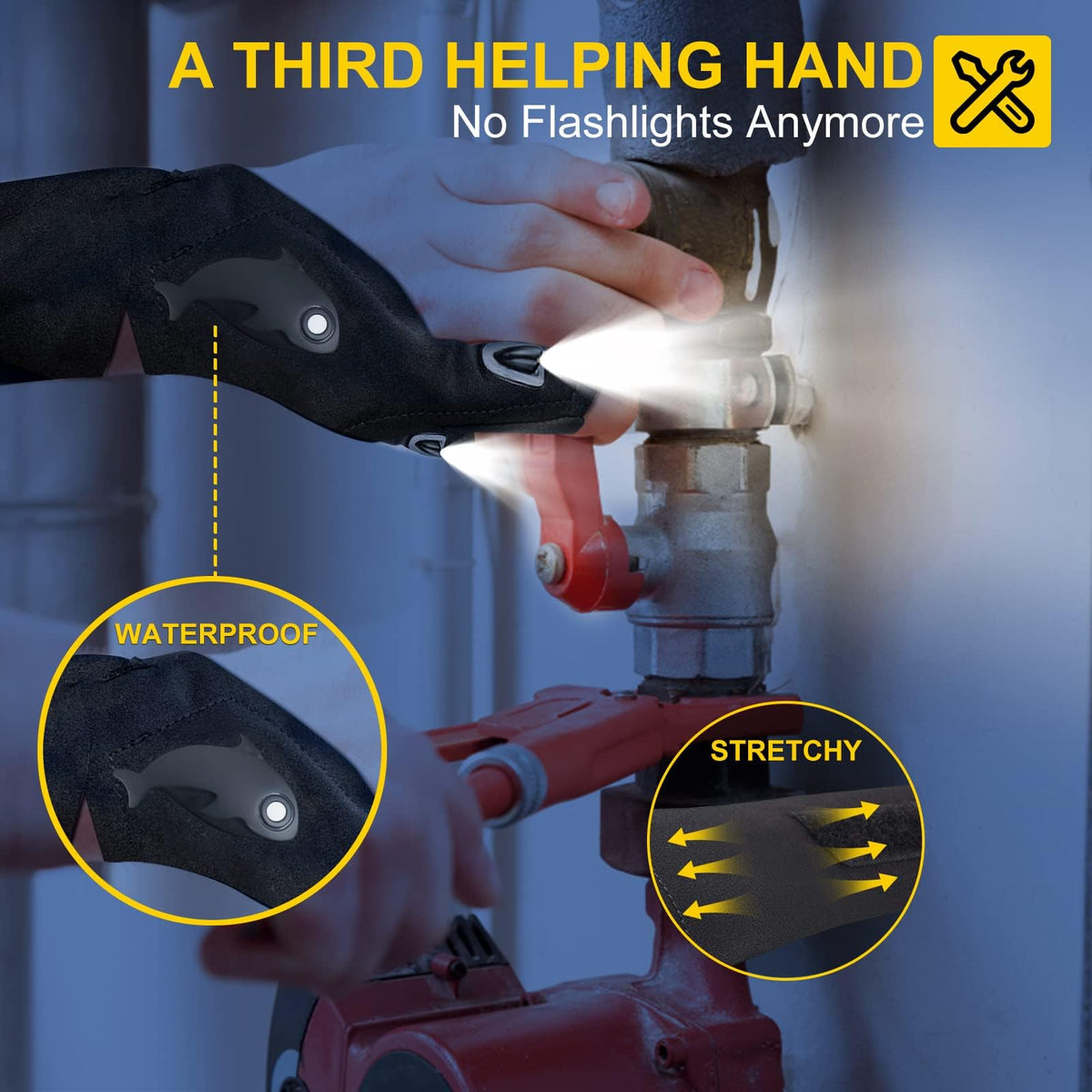 A THIRD HELPING HAND
No Flashlights Anymore

WATERPROOF

STRETCHY