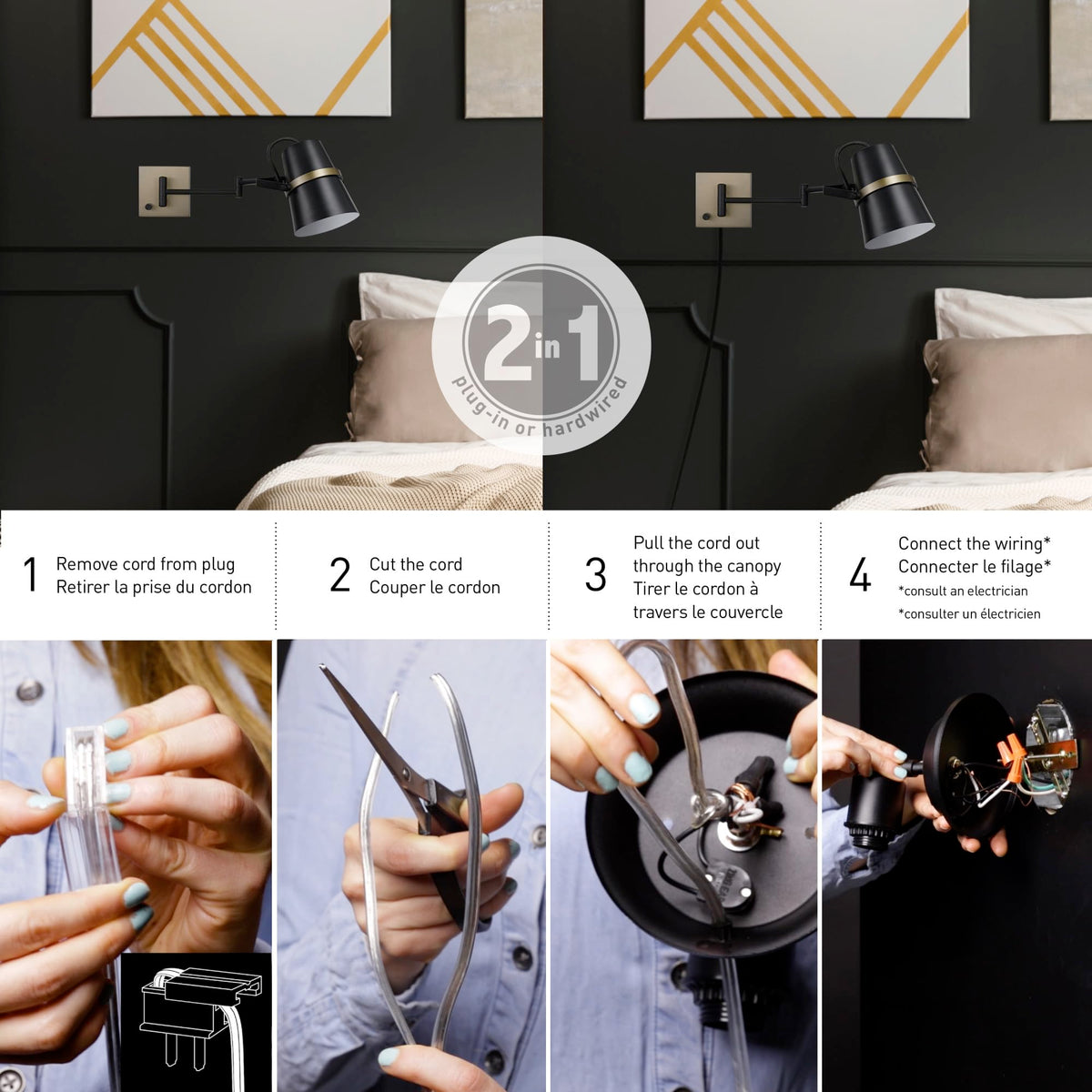 2 in 1
plug-in or hardwired

1 Remove cord from plug
Retirer la prise du cordon

2 Cut the cord
Couper le cordon

3 Pull the cord out through the canopy
Tirer le cordon à travers le couvercle

4 Connect the wiring*
Connecter le filage*
*consult an electrician
*consulter un électricien