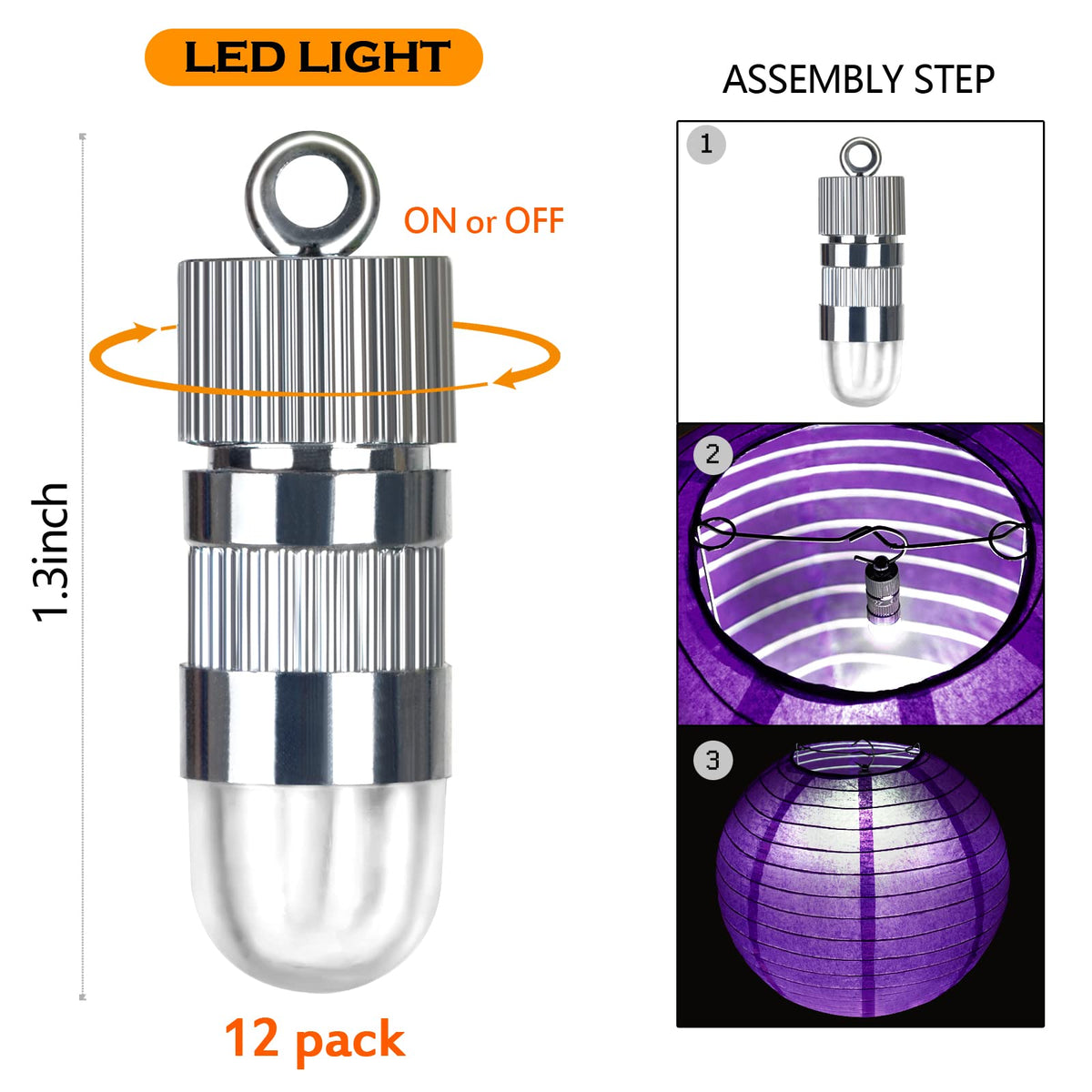 LED LIGHT

ON or OFF

1.3inch

12 pack

ASSEMBLY STEP

1

2

3