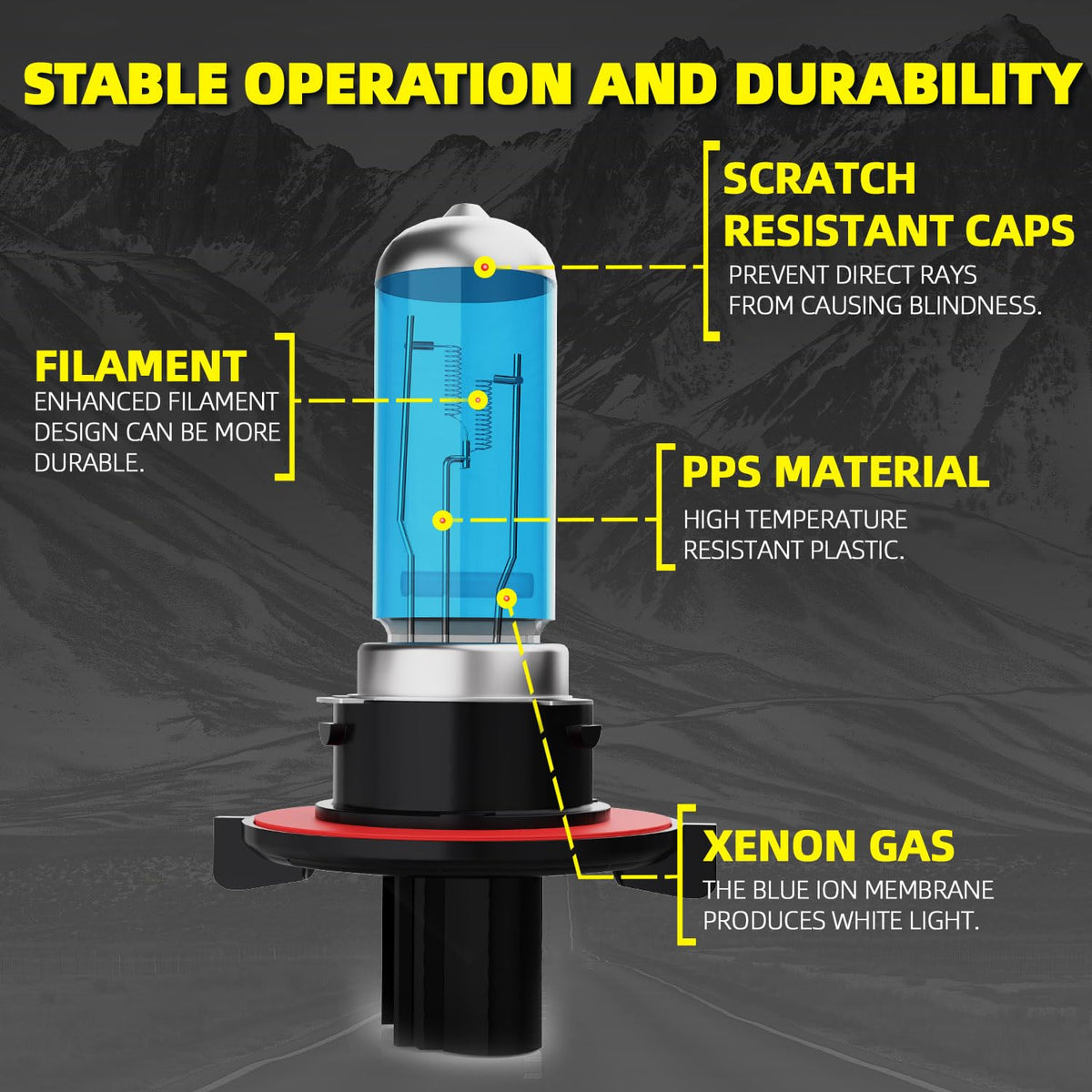 STABLE OPERATION AND DURABILITY

SCRATCH RESISTANT CAPS
PREVENT DIRECT RAYS FROM CAUSING BLINDNESS.

FILAMENT
ENHANCED FILAMENT DESIGN CAN BE MORE DURABLE.

PPS MATERIAL
HIGH TEMPERATURE RESISTANT PLASTIC.

XENON GAS
THE BLUE ION MEMBRANE PRODUCES WHITE LIGHT.