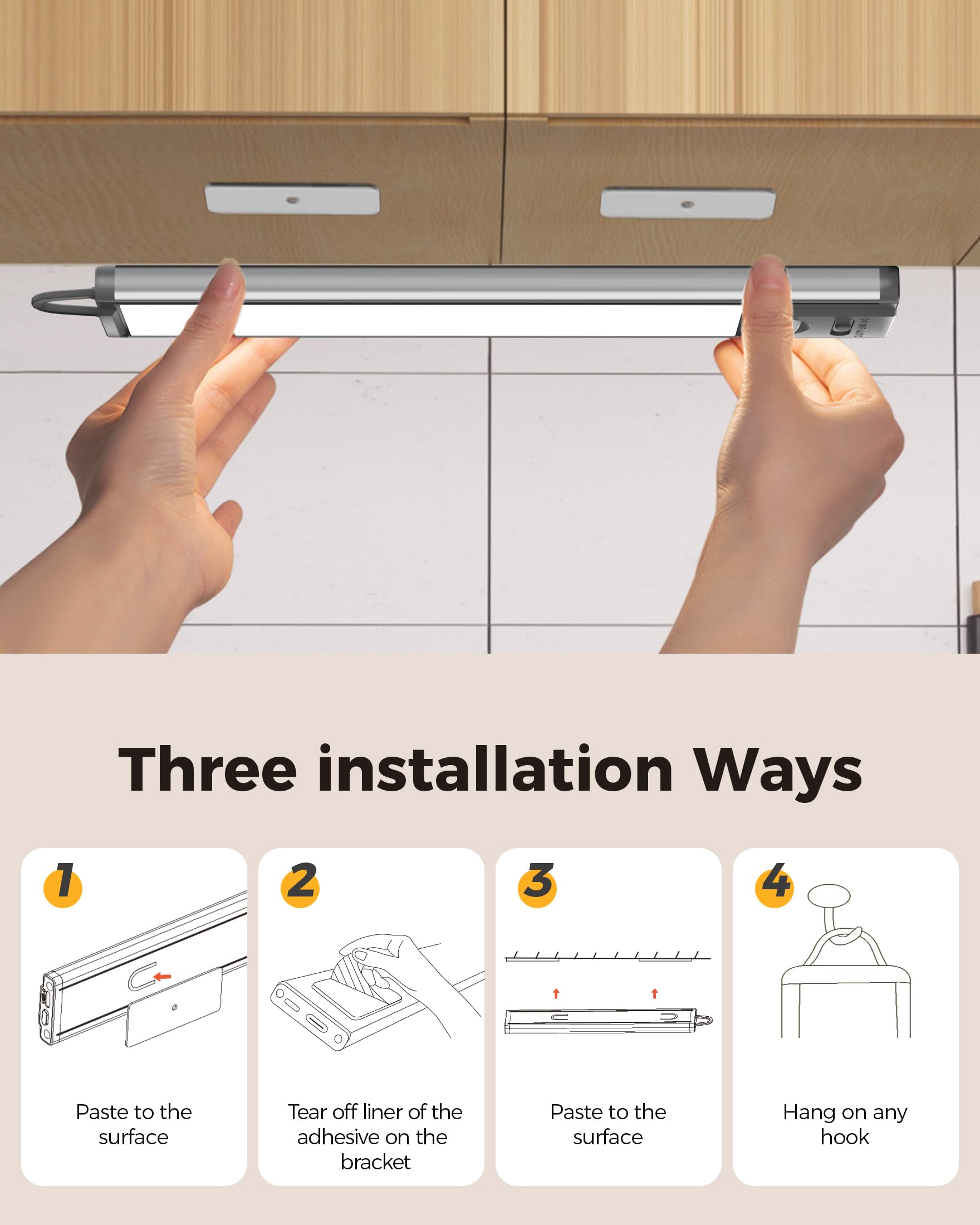 Three installation Ways

1

Paste to the surface

2

Tear off liner of the adhesive on the bracket

3

Paste to the surface

4

Hang on any hook