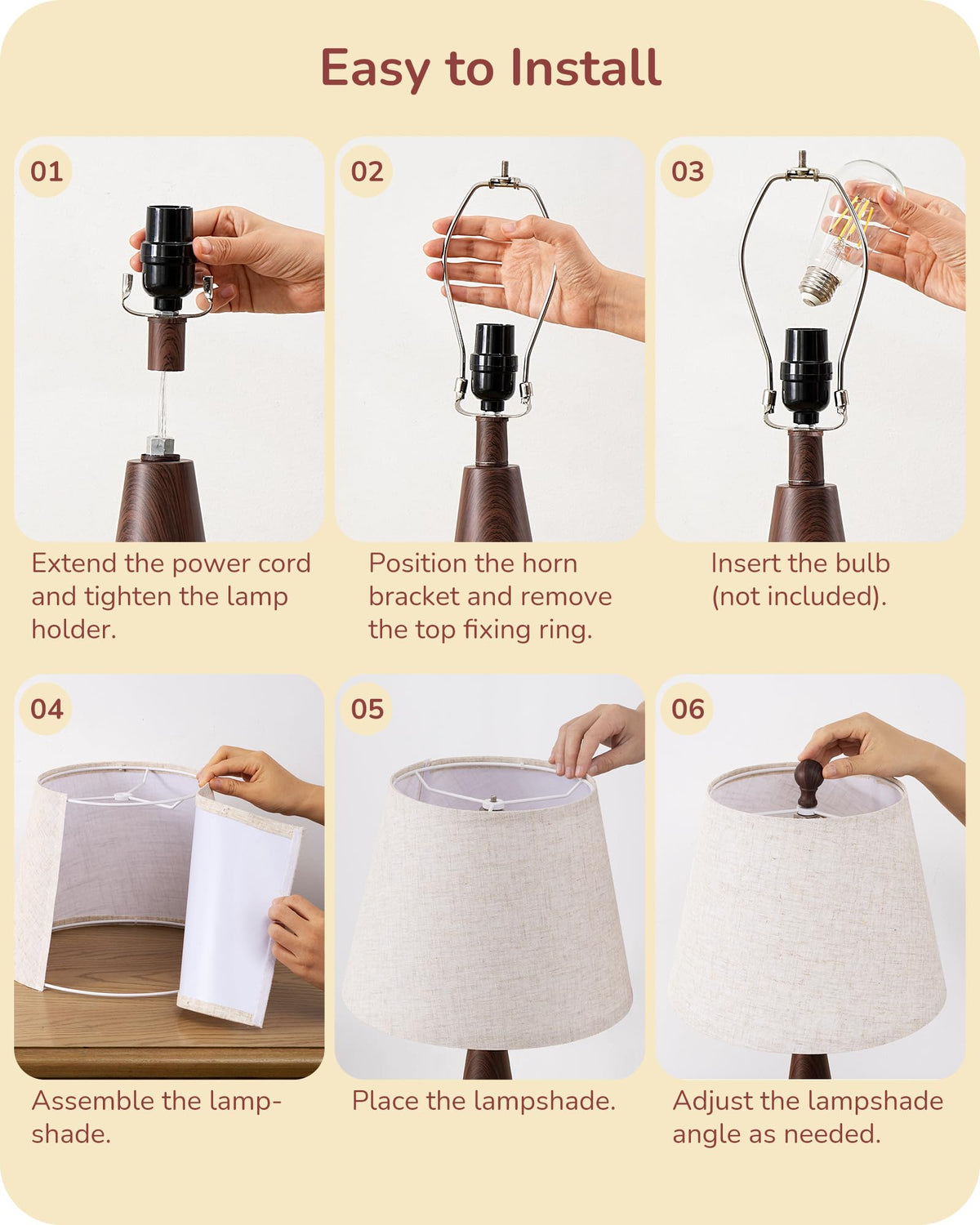 Easy to Install

01

Extend the power cord and tighten the lamp holder.

02

Position the horn bracket and remove the top fixing ring.

03

Insert the bulb (not included).

04

Assemble the lampshade.

05

Place the lampshade.

06

Adjust the lampshade angle as needed.