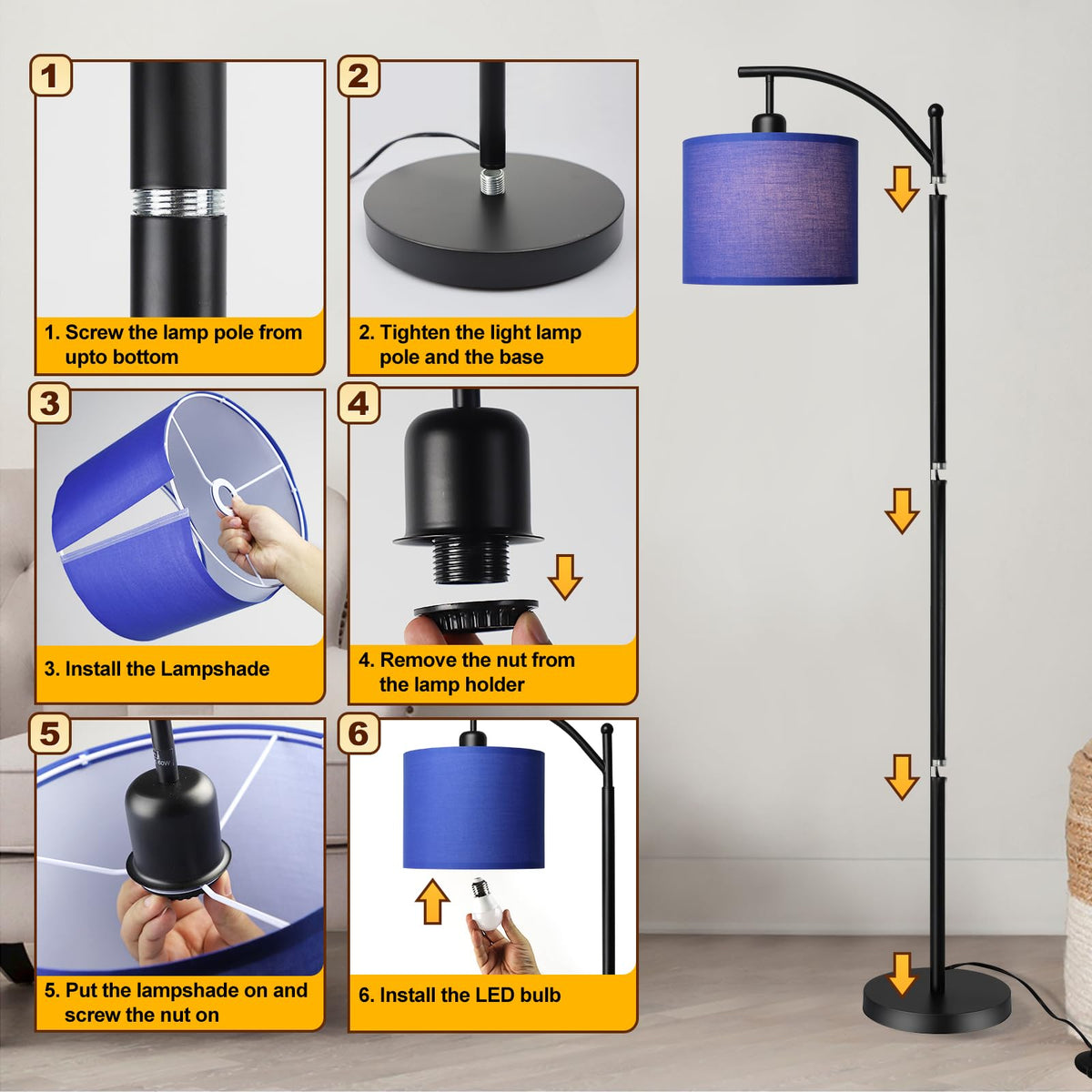 1

1. Screw the lamp pole from upto bottom

2

2. Tighten the light lamp pole and the base

3

3. Install the Lampshade

4

4. Remove the nut from the lamp holder

5

5. Put the lampshade on and screw the nut on

6

6. Install the LED bulb