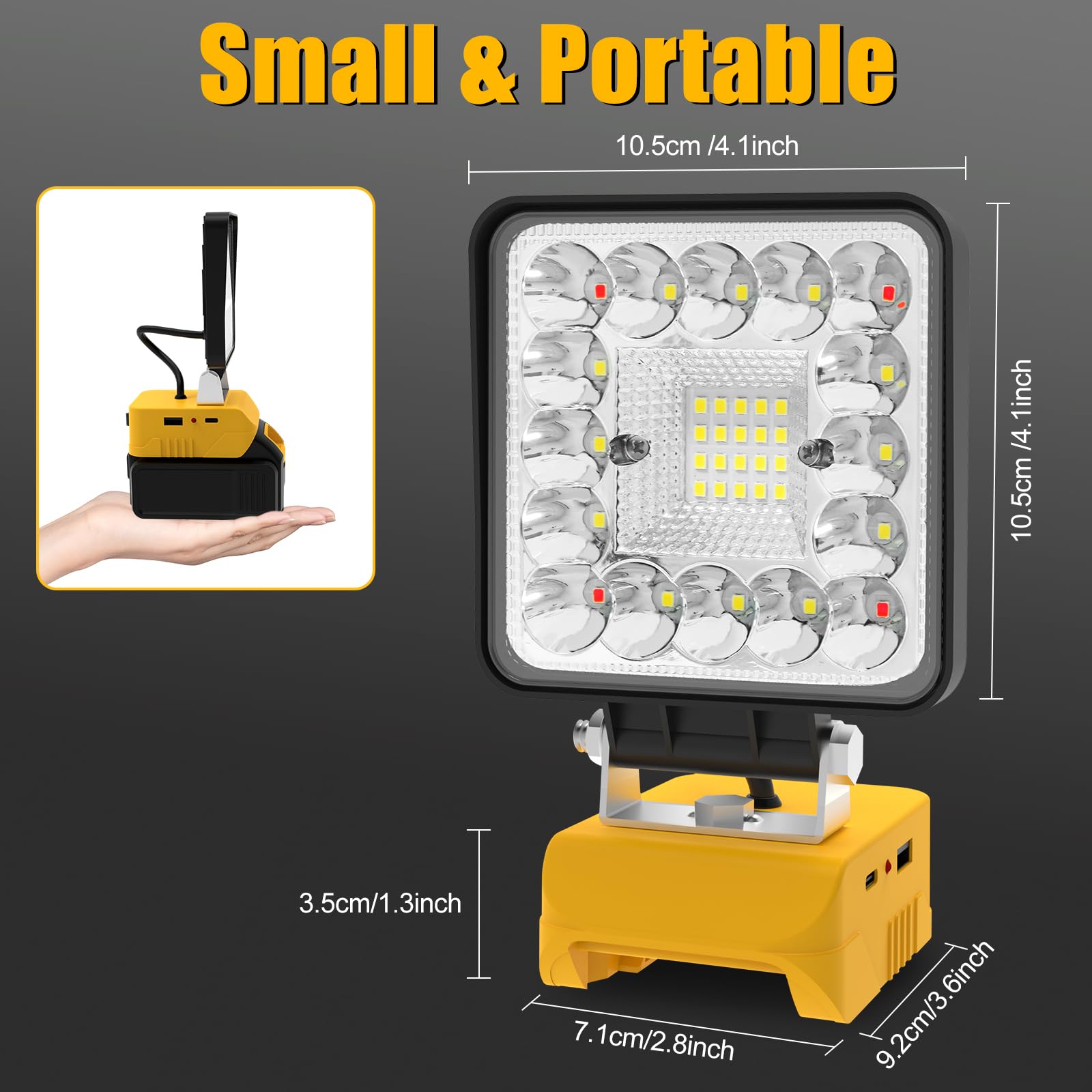 Small & Portable

10.5cm /4.1inch

10.5cm /4.1inch

3.5cm/1.3inch

7.1cm/2.8inch

9.2cm/3.6inch