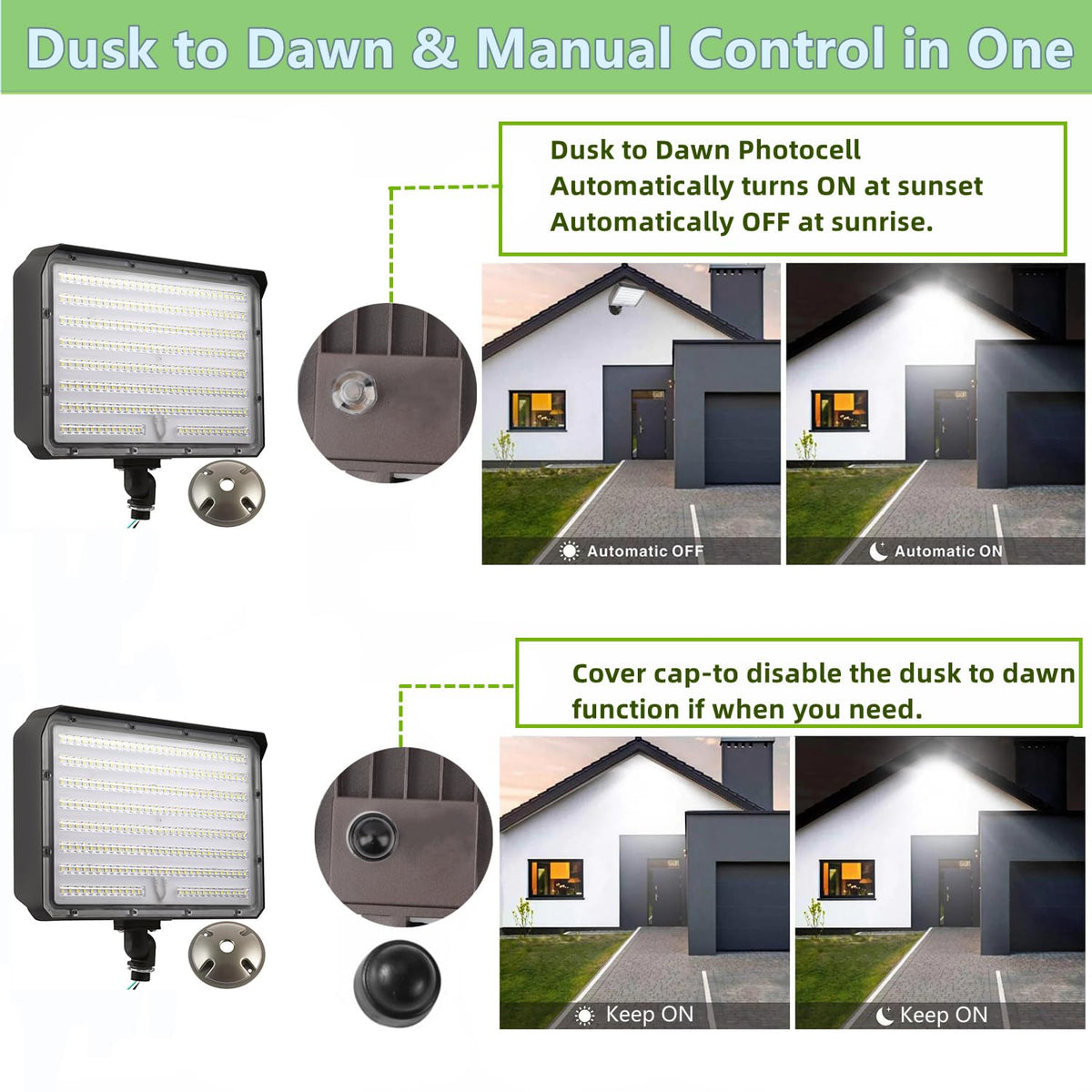 Dusk to Dawn & Manual Control in One

Dusk to Dawn Photocell
Automatically turns ON at sunset
Automatically OFF at sunrise.

Automatic OFF

Automatic ON

Cover cap-to disable the dusk to dawn function if when you need.

Keep ON

Keep ON