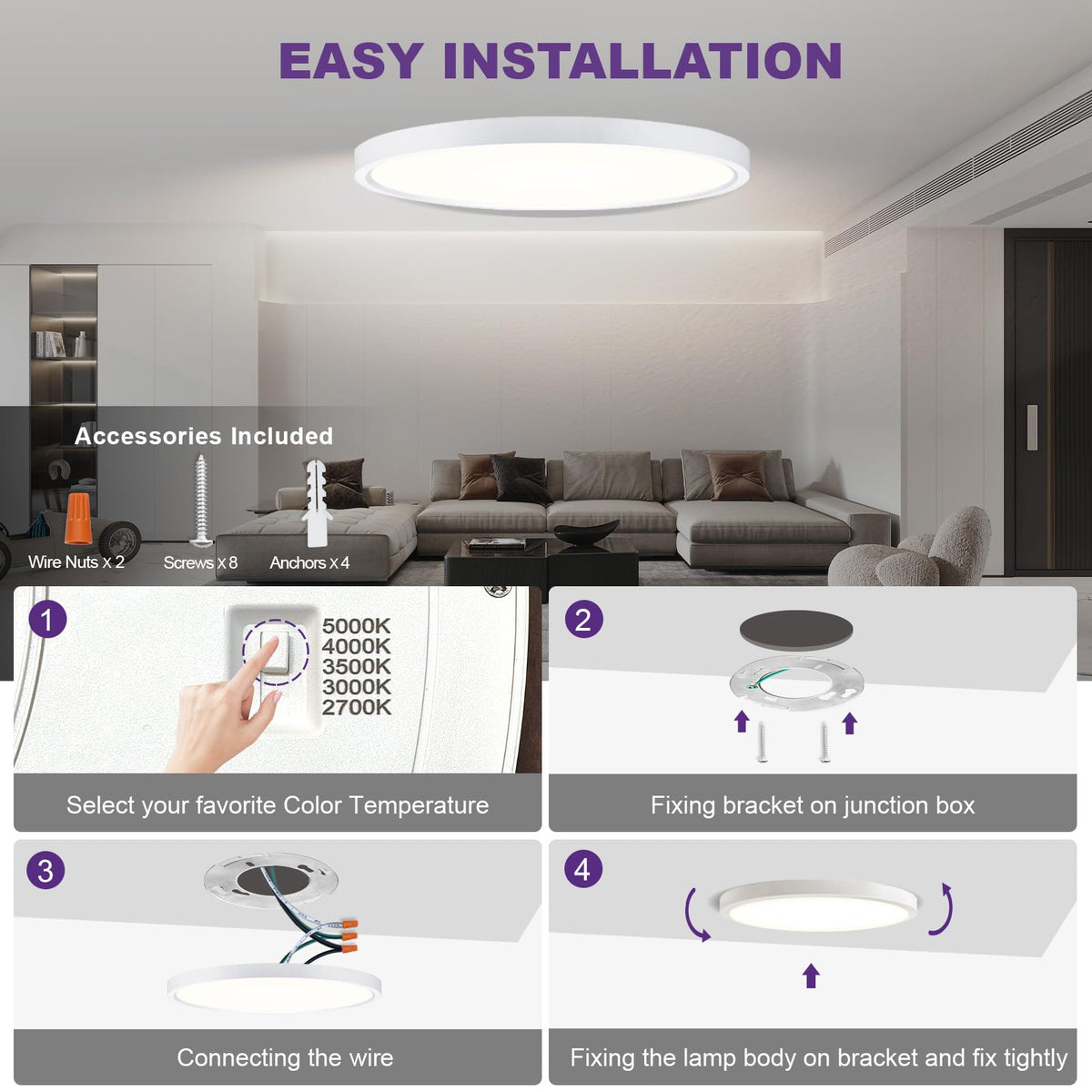 EASY INSTALLATION

Accessories Included

Wire Nuts x 2

Screws x 8

Anchors x 4

1

5000K
4000K
3500K
3000K
2700K

Select your favorite Color Temperature

2

Fixing bracket on junction box

3

Connecting the wire

4

Fixing the lamp body on bracket and fix tightly