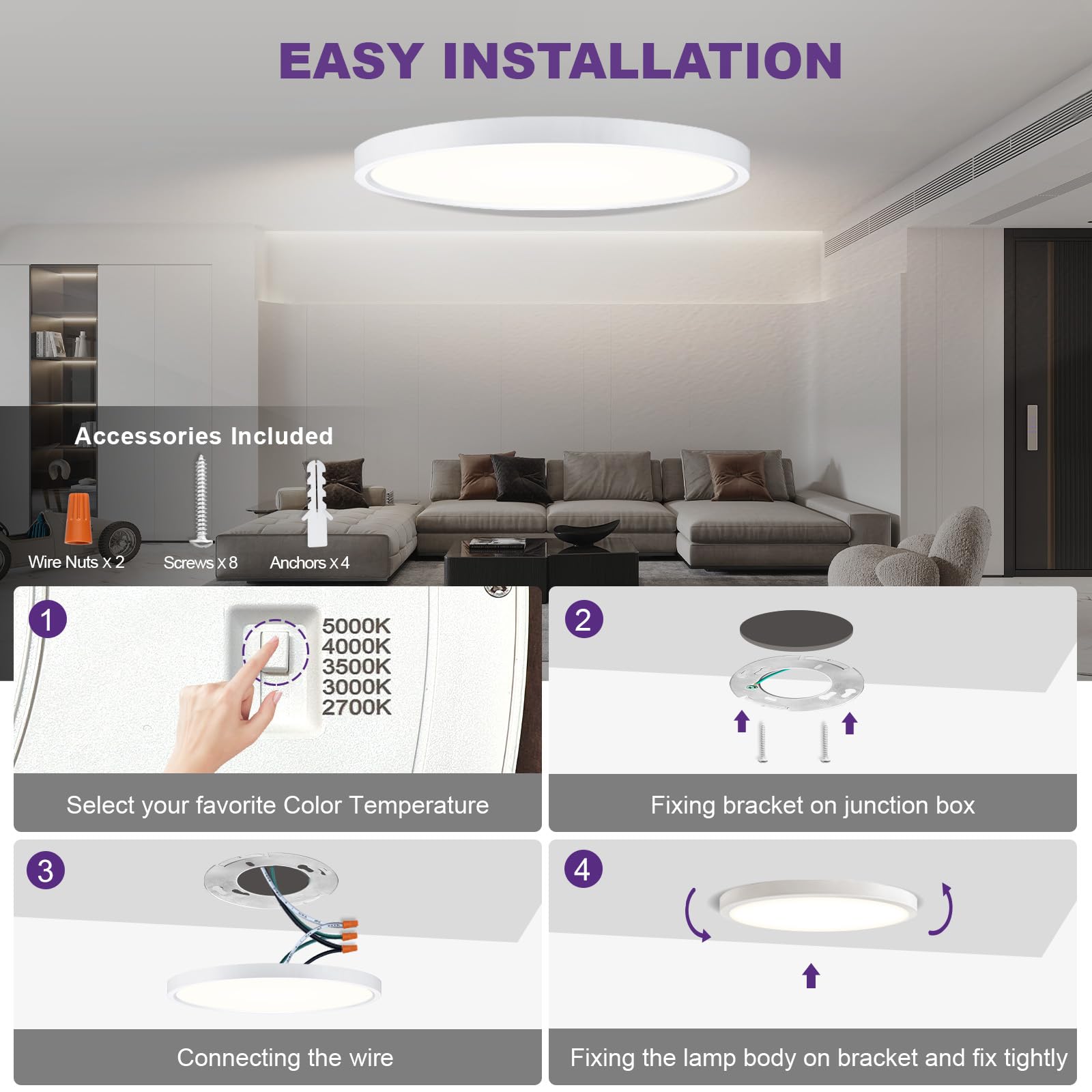 EASY INSTALLATION

Accessories Included

Wire Nuts x 2

Screws x 8

Anchors x 4

1

5000K
4000K
3500K
3000K
2700K

Select your favorite Color Temperature

2

Fixing bracket on junction box

3

Connecting the wire

4

Fixing the lamp body on bracket and fix tightly