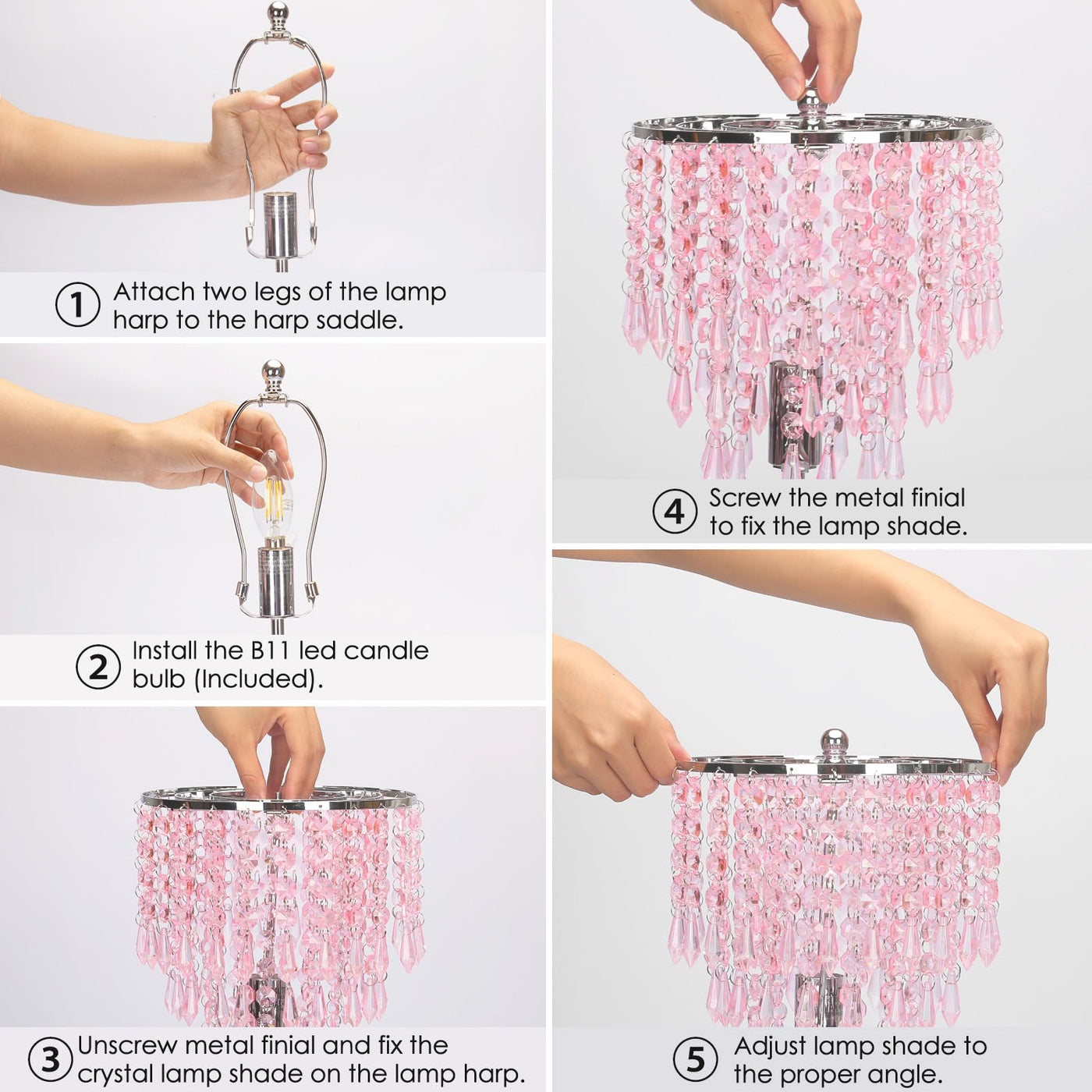 1 Attach two legs of the lamp harp to the harp saddle.

2 Install the B11 led candle bulb (Included).

3 Unscrew metal finial and fix the crystal lamp shade on the lamp harp.

4 Screw the metal finial to fix the lamp shade.

5 Adjust lamp shade to the proper angle.