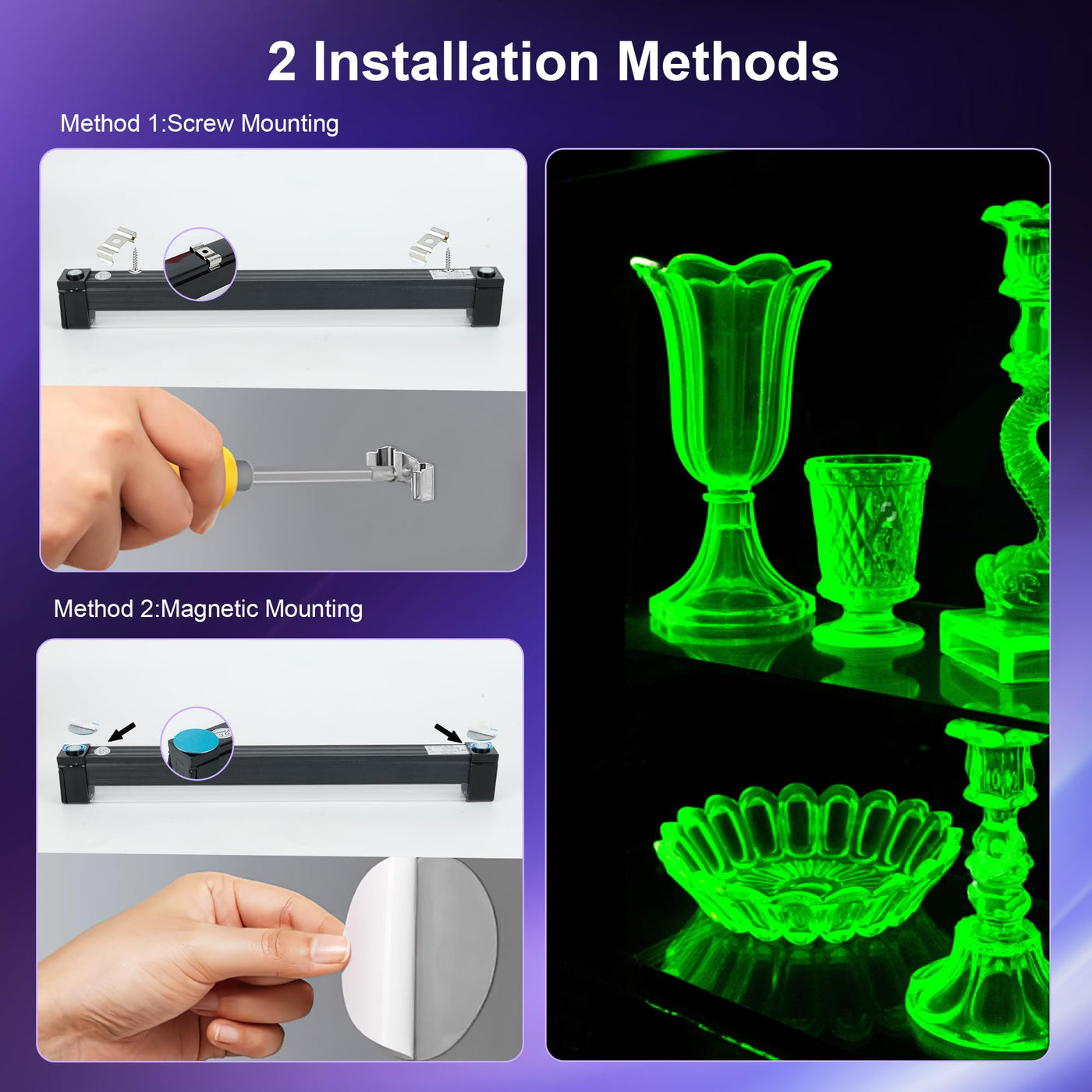 2 Installation Methods

Method 1:Screw Mounting

Method 2:Magnetic Mounting