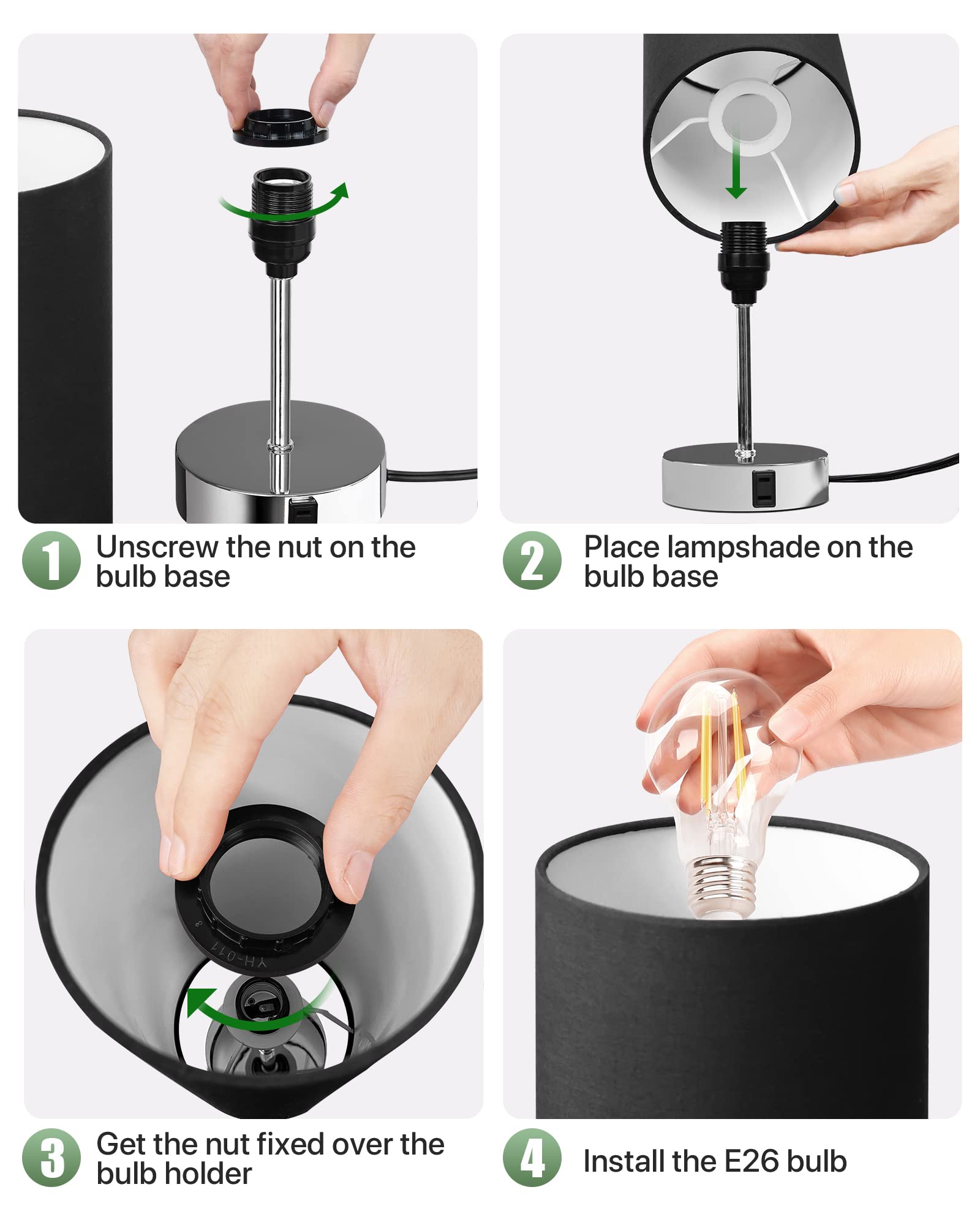 1 Unscrew the nut on the bulb base

2 Place lampshade on the bulb base

YH-017

3 Get the nut fixed over the bulb holder

4 Install the E26 bulb