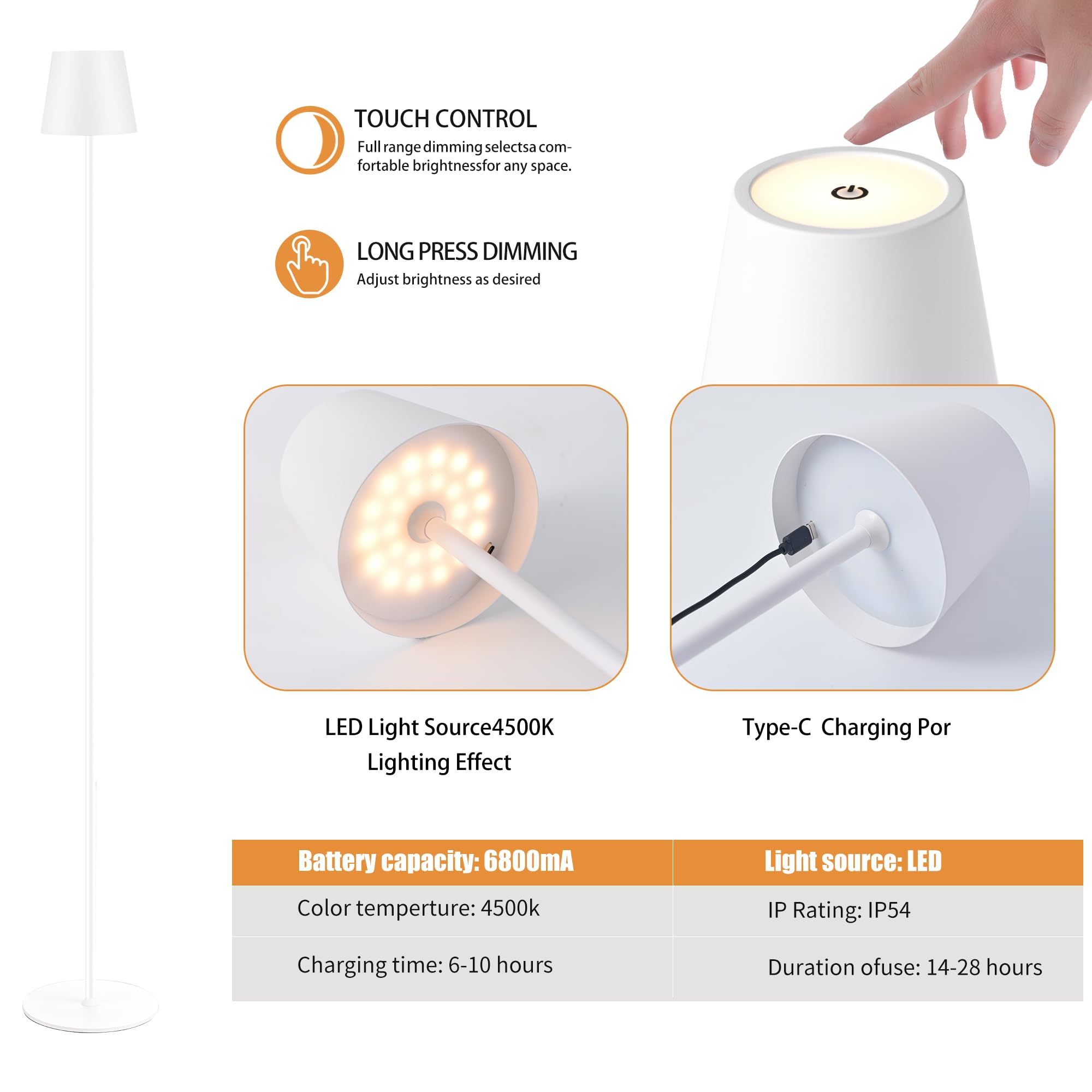 TOUCH CONTROL
Full range dimming selectsa comfortable brightnessfor any space.

LONG PRESS DIMMING
Adjust brightness as desired

LED Light Source4500K
Lighting Effect

Type-C Charging Por

| Battery capacity: 6800mA | Light source: LED |
|---|---|
| Color temperture: 4500k | IP Rating: IP54 |
| Charging time: 6-10 hours | Duration ofuse: 14-28 hours |