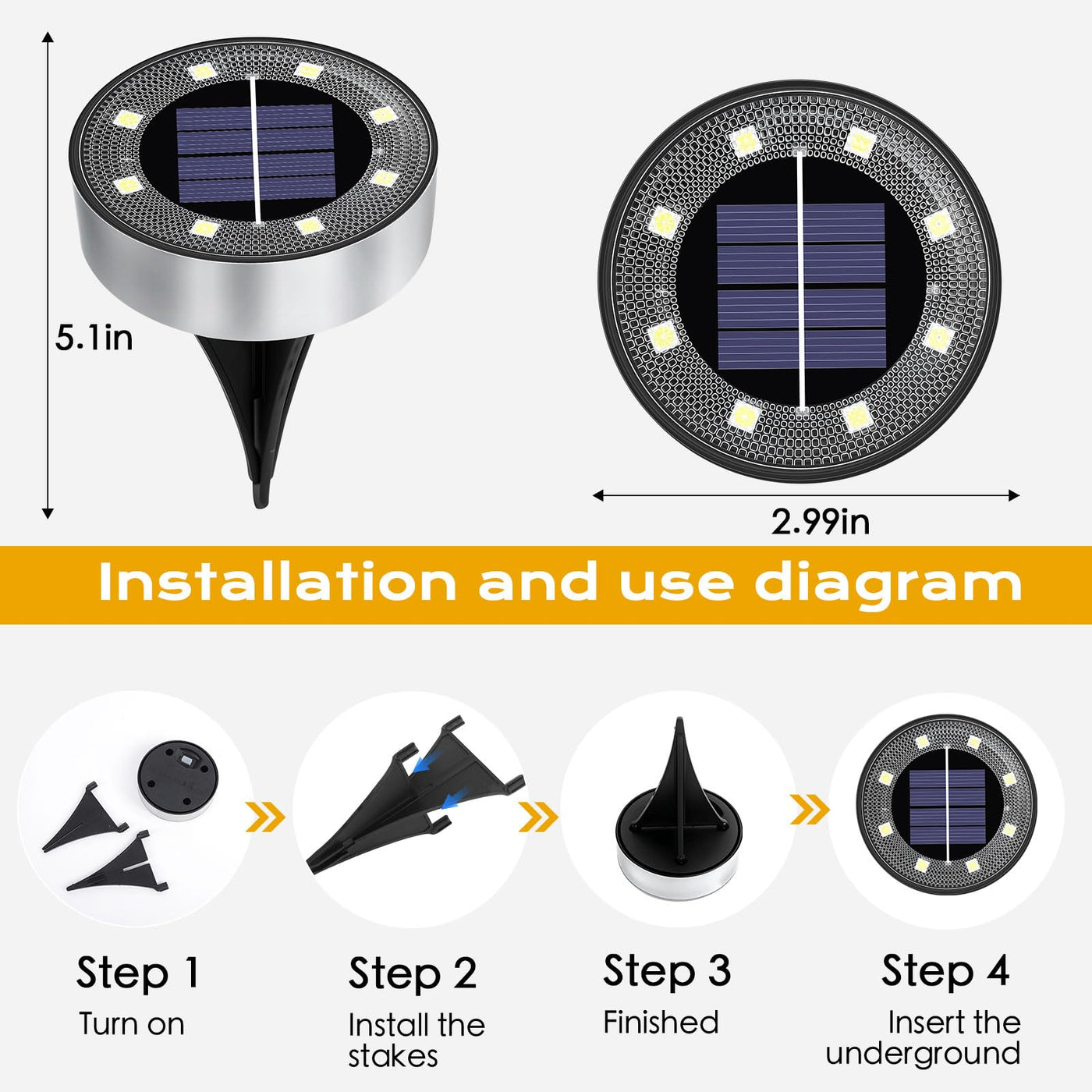 5.1in

2.99in

Installation and use diagram

Step 1
Turn on

Step 2
Install the stakes

Step 3
Finished

Step 4
Insert the underground