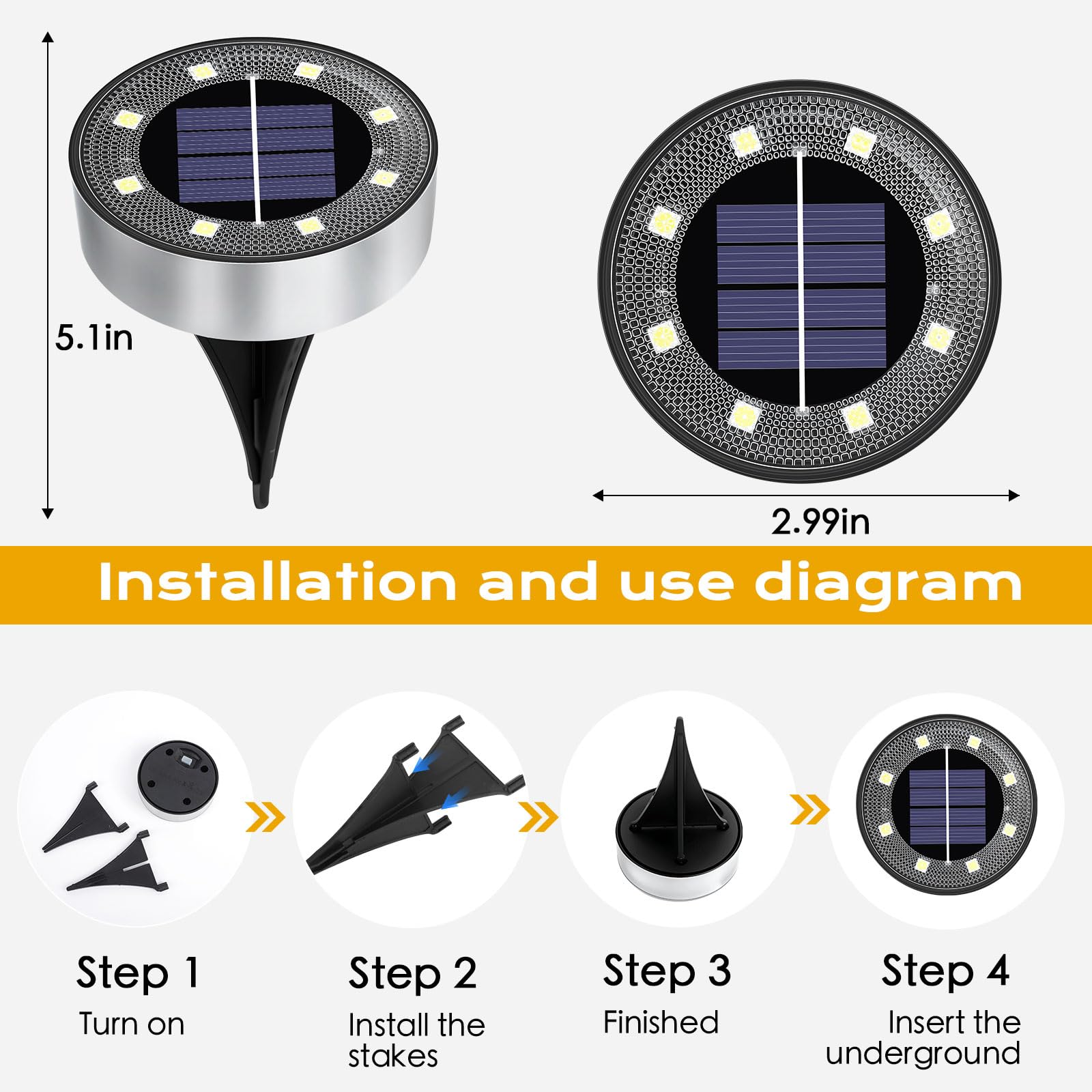 5.1in

2.99in

Installation and use diagram

Step 1
Turn on

Step 2
Install the stakes

Step 3
Finished

Step 4
Insert the underground