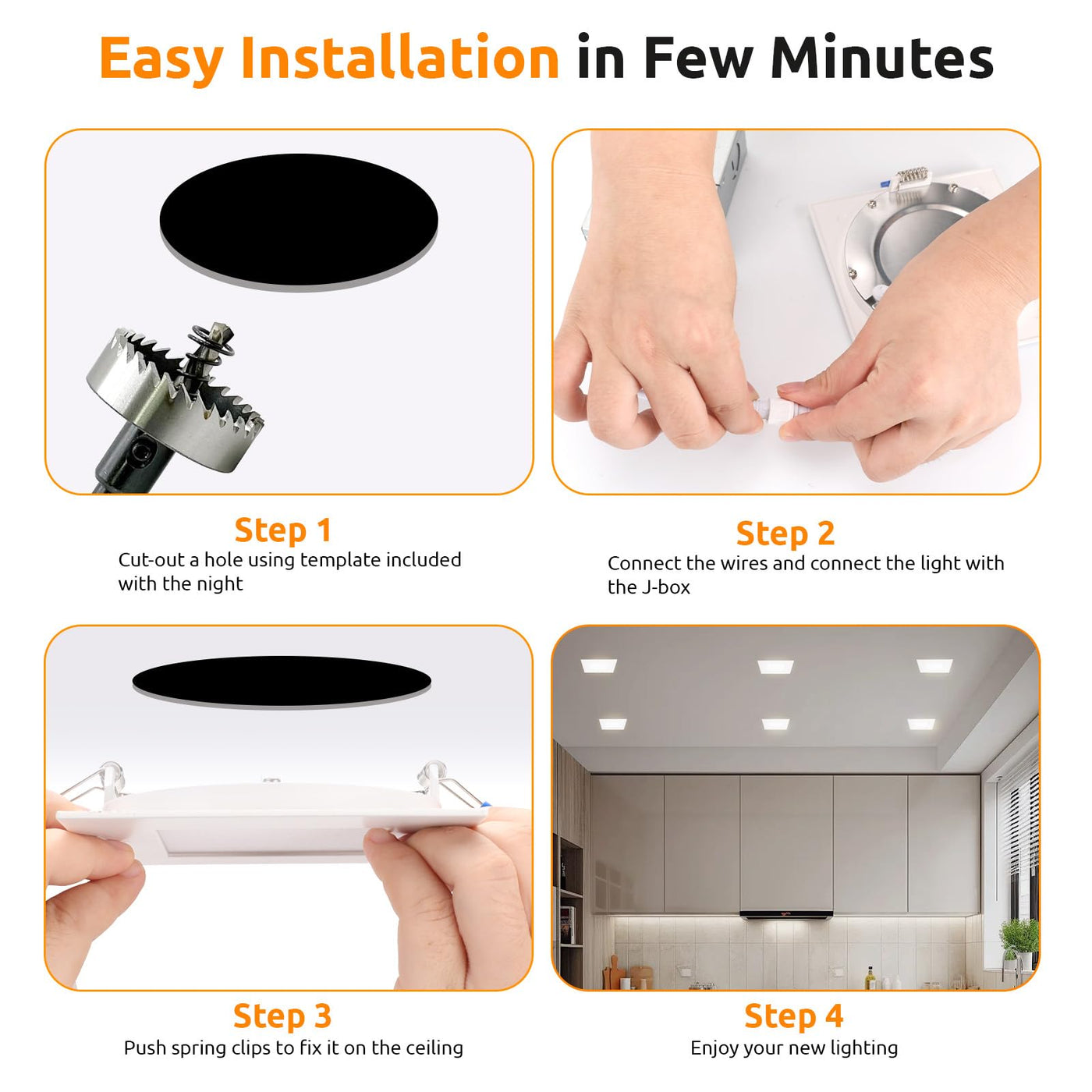 Easy Installation in Few Minutes

Step 1
Cut-out a hole using template included with the night

Step 2
Connect the wires and connect the light with the J-box

Step 3
Push spring clips to fix it on the ceiling

Step 4
Enjoy your new lighting