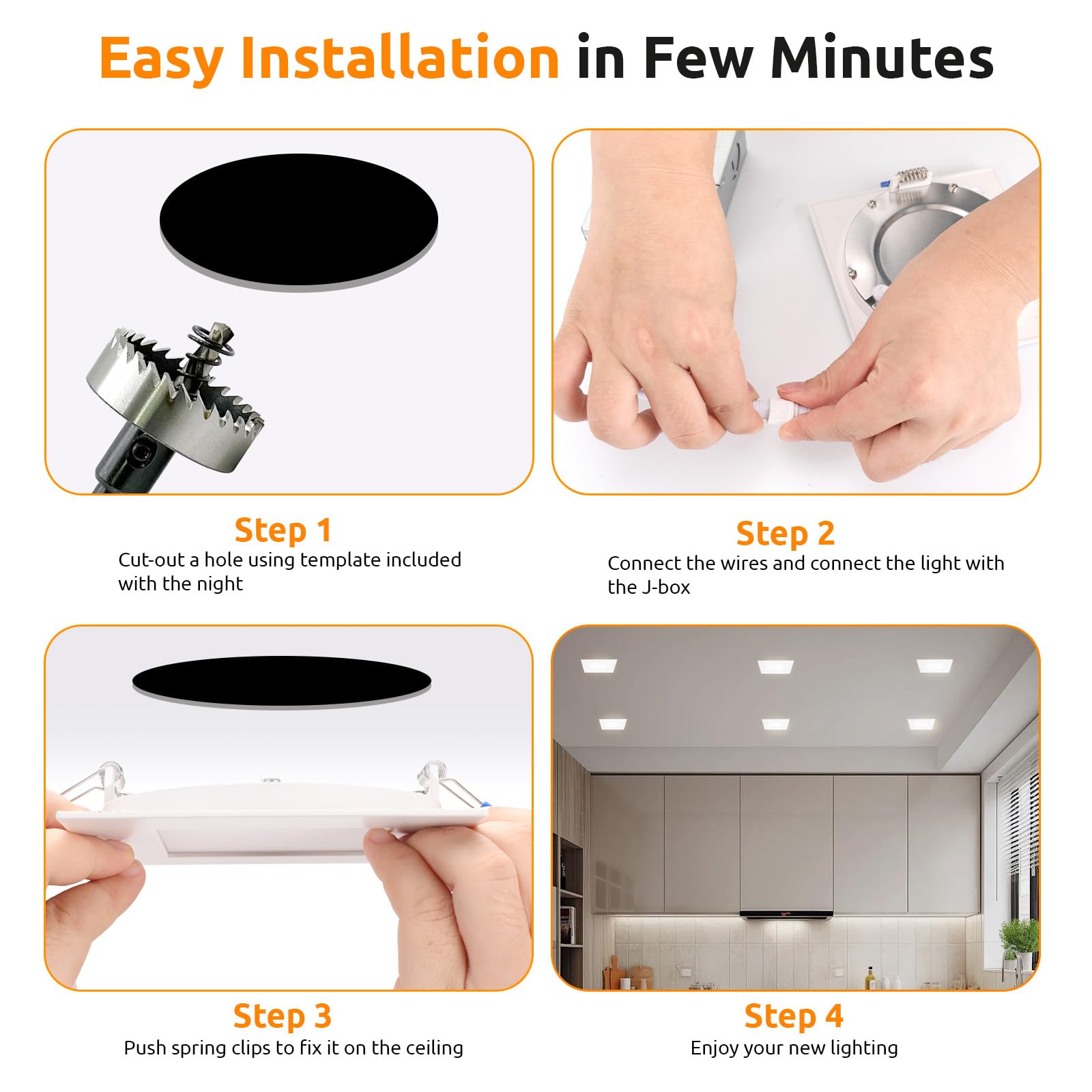 Easy Installation in Few Minutes

Step 1
Cut-out a hole using template included with the night

Step 2
Connect the wires and connect the light with the J-box

Step 3
Push spring clips to fix it on the ceiling

Step 4
Enjoy your new lighting