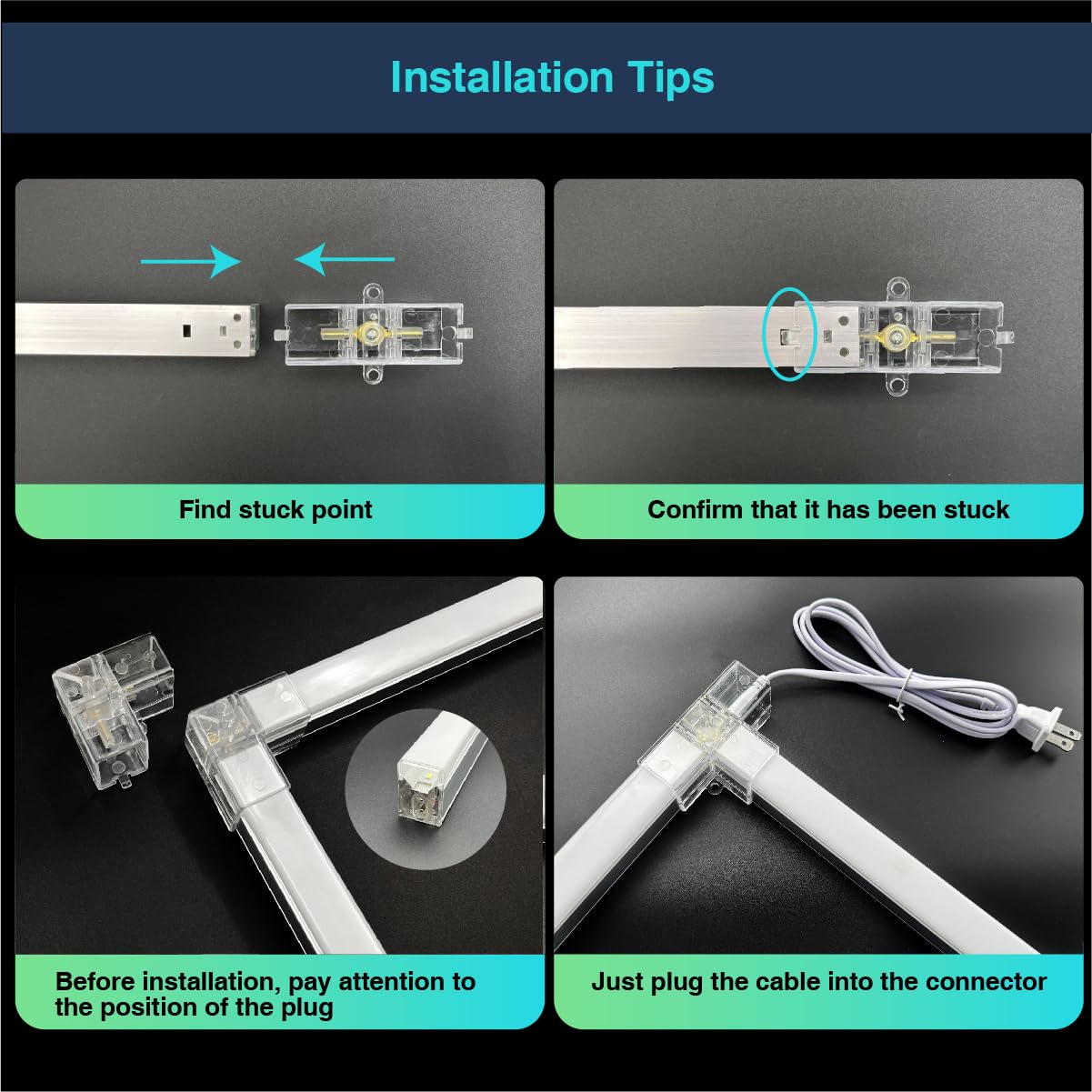 Installation Tips

Find stuck point

Confirm that it has been stuck

Before installation, pay attention to the position of the plug

Just plug the cable into the connector