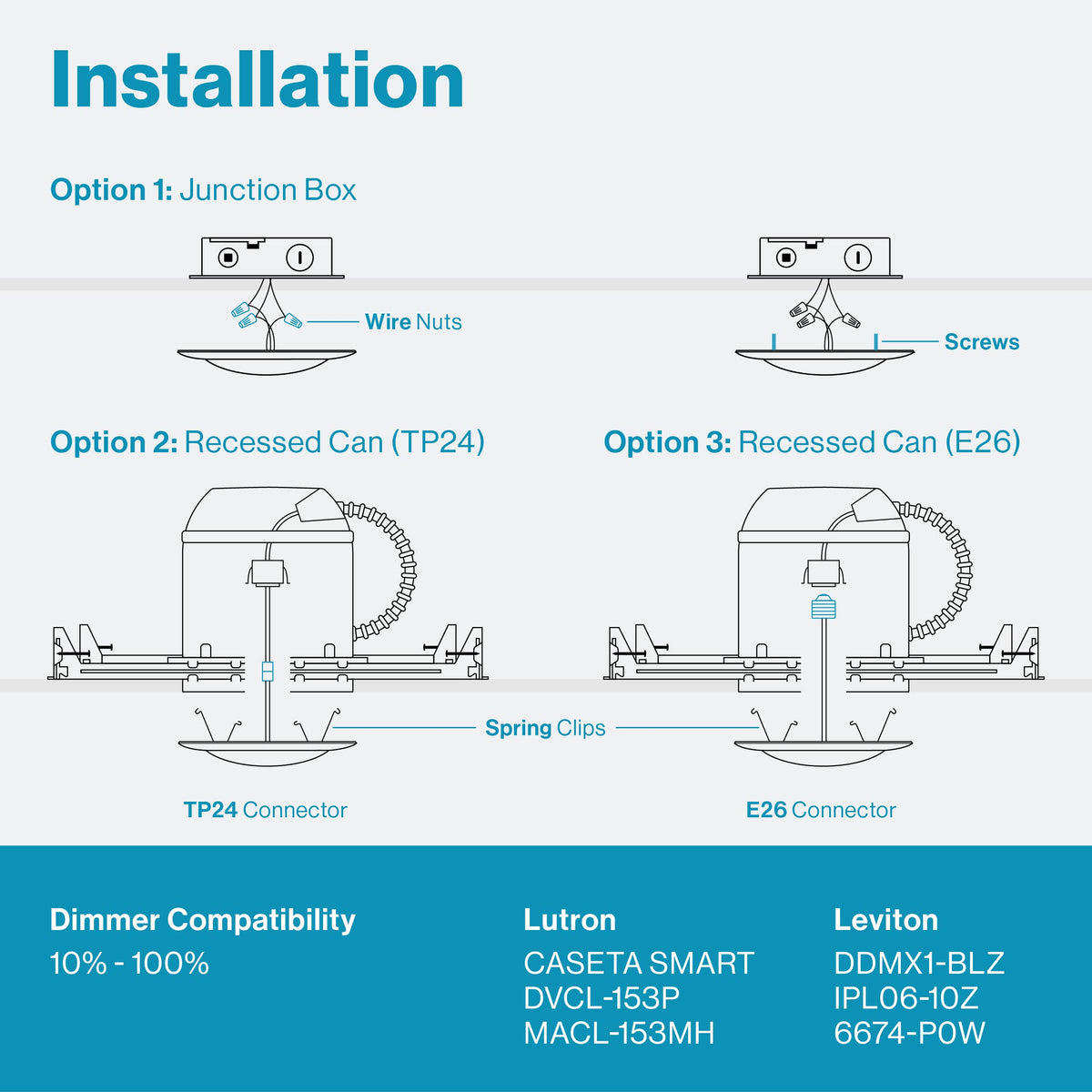 Installation

Option 1: Junction Box

Wire Nuts

Screws

Option 2: Recessed Can (TP24)

Option 3: Recessed Can (E26)

Spring Clips

TP24 Connector

E26 Connector

Dimmer Compatibility
10% - 100%

Lutron
CASETA SMART
DVCL-153P
MACL-153MH

Leviton
DDMX1-BLZ
IPL06-10Z
6674-P0W