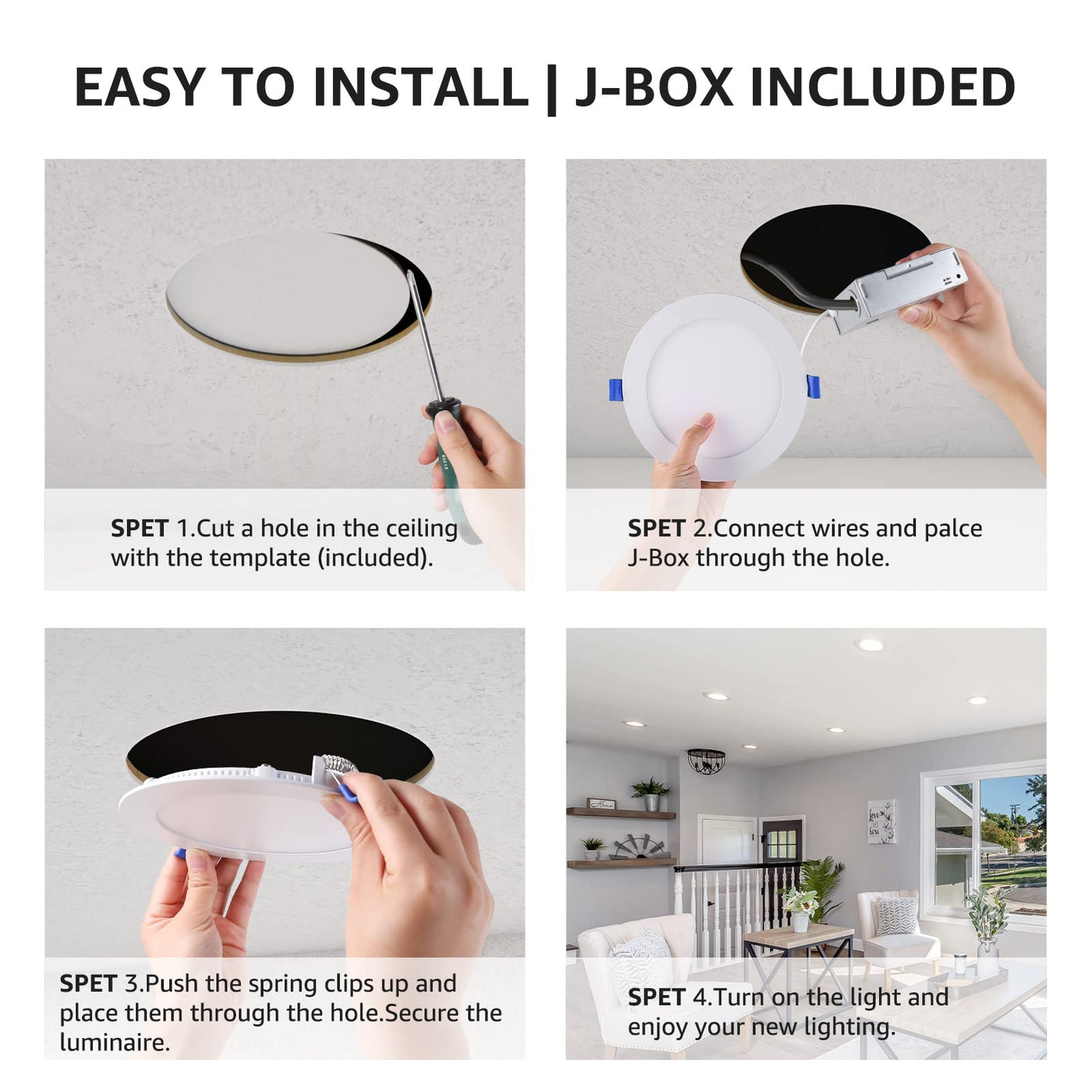 EASY TO INSTALL | J-BOX INCLUDED

SPET 1.Cut a hole in the ceiling with the template (included).

SPET 2.Connect wires and palce J-Box through the hole.

SPET 3.Push the spring clips up and place them through the hole.Secure the luminaire.

SPET 4.Turn on the light and enjoy your new lighting.