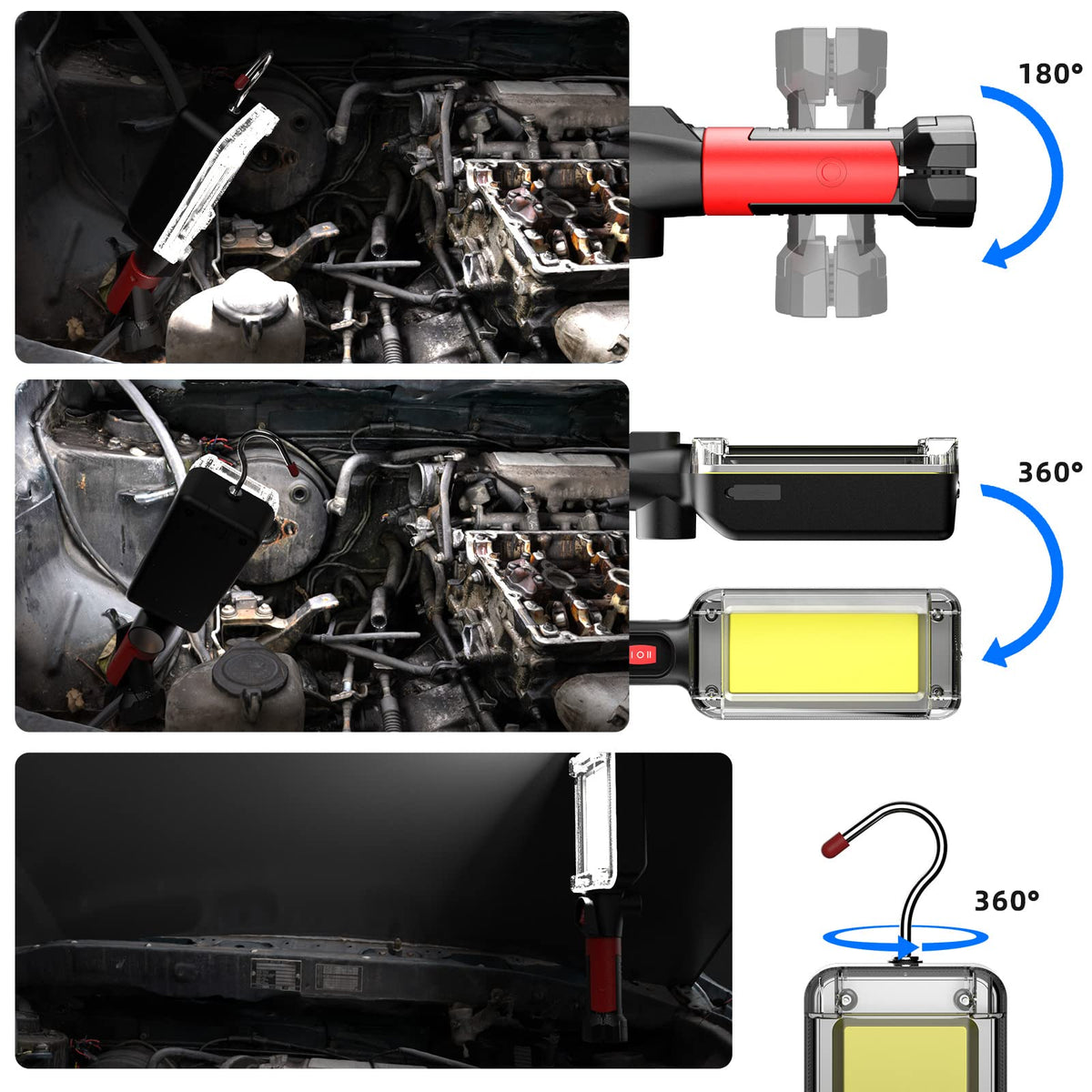 180°

360°

360°