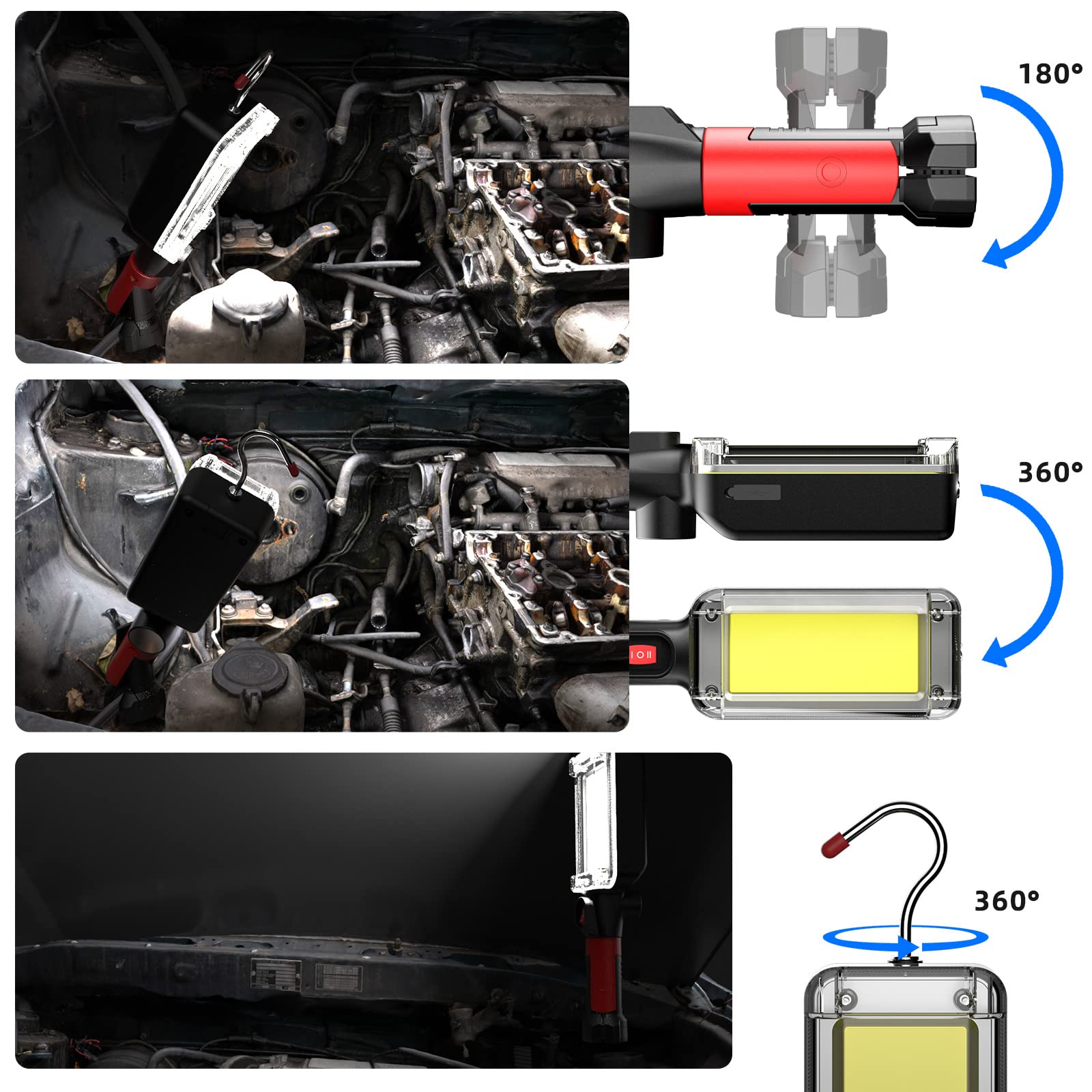 180°

360°

I O II

360°