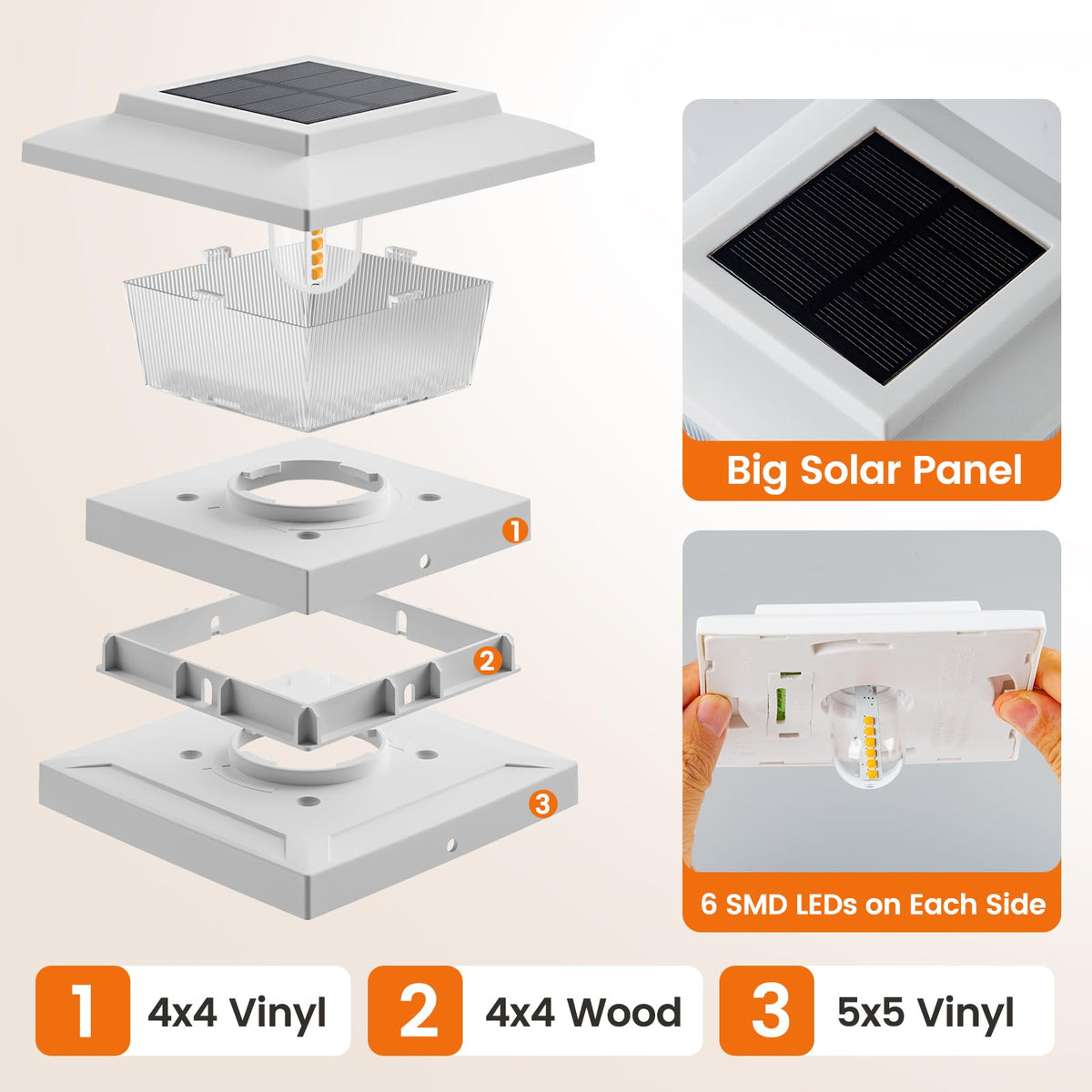 1

2

3

Big Solar Panel

6 SMD LEDs on Each Side

1 4x4 Vinyl

2 4x4 Wood

3 5x5 Vinyl