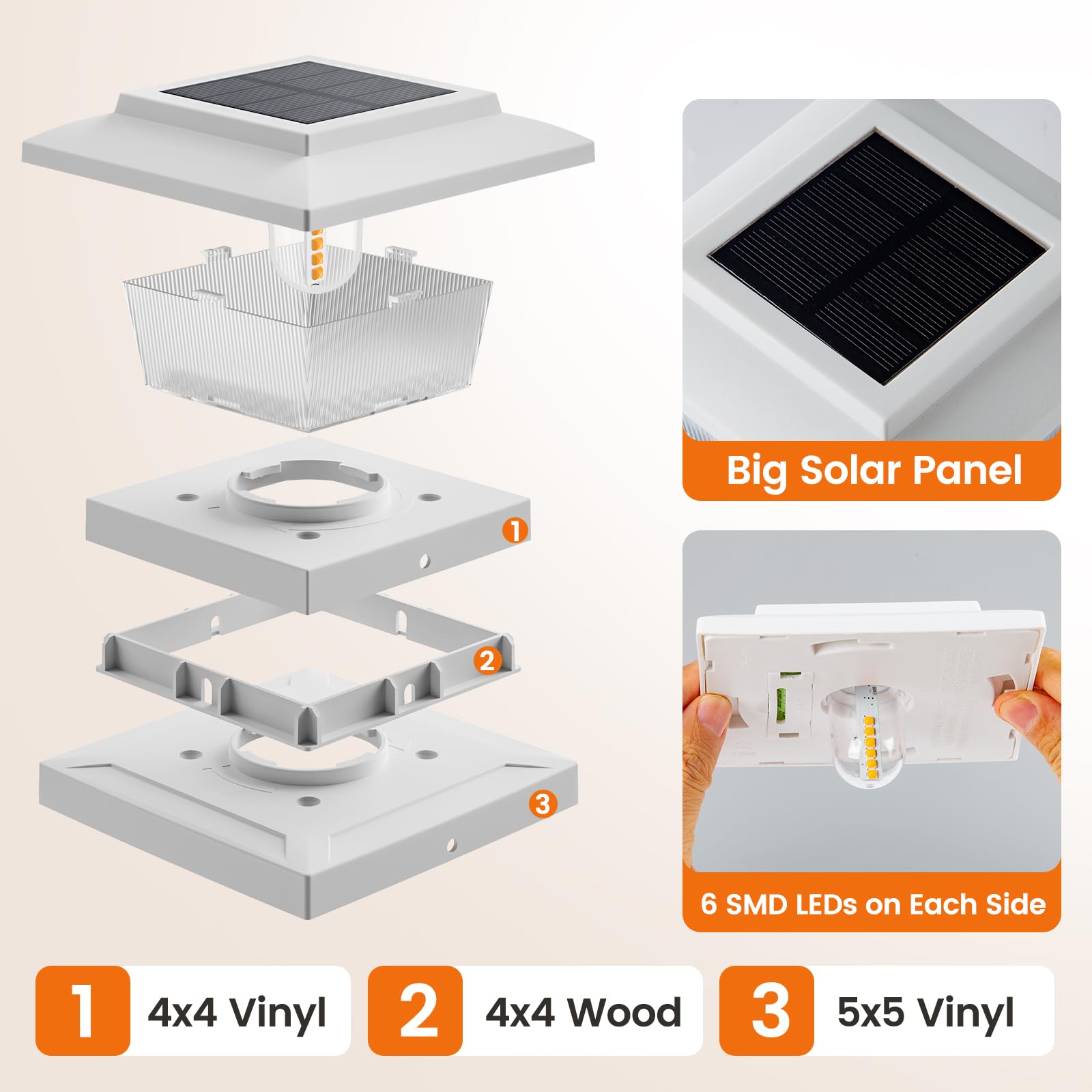 1

2

3

Big Solar Panel

6 SMD LEDs on Each Side

1 4x4 Vinyl

2 4x4 Wood

3 5x5 Vinyl