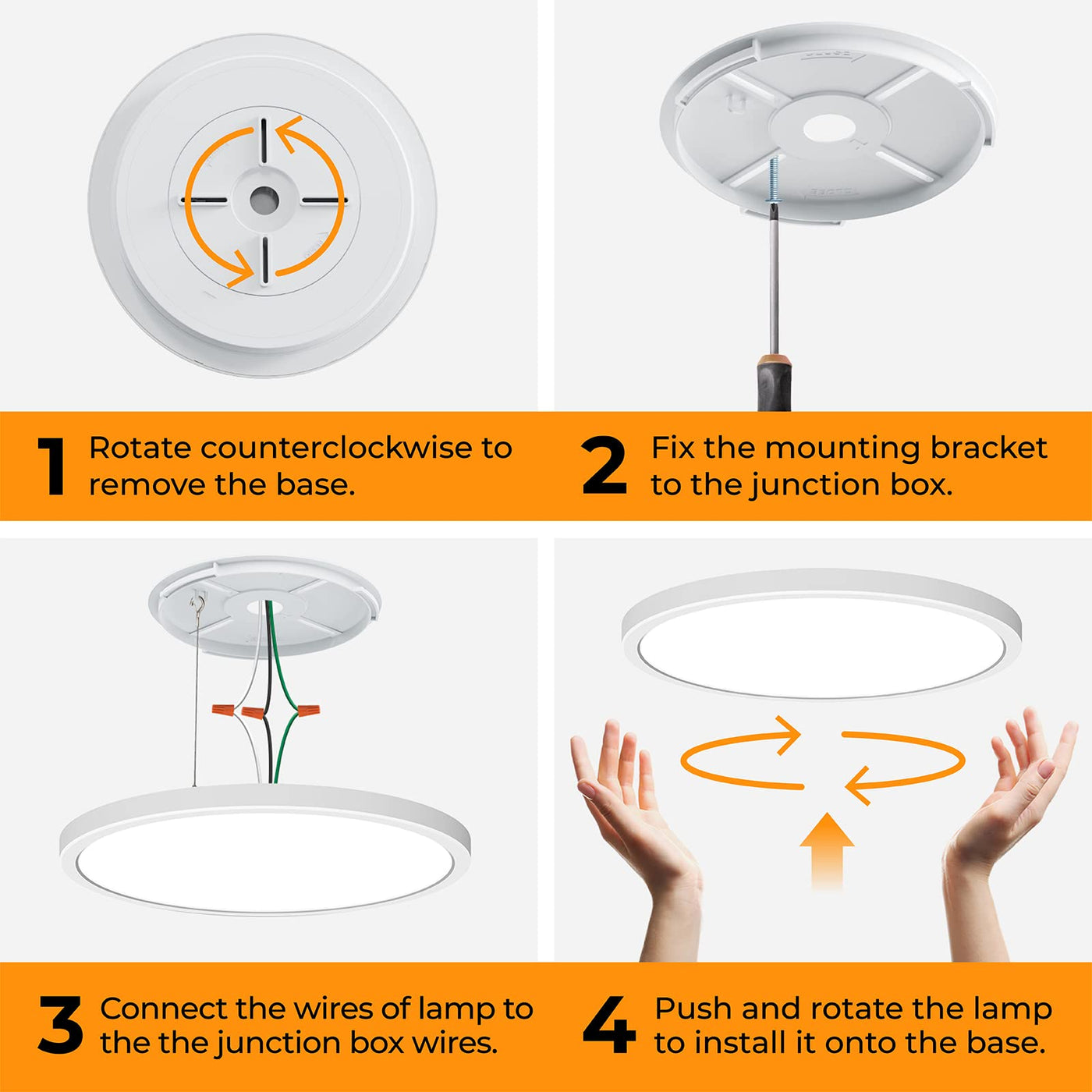 1 Rotate counterclockwise to remove the base.

2 Fix the mounting bracket to the junction box.

3 Connect the wires of lamp to the the junction box wires.

4 Push and rotate the lamp to install it onto the base.