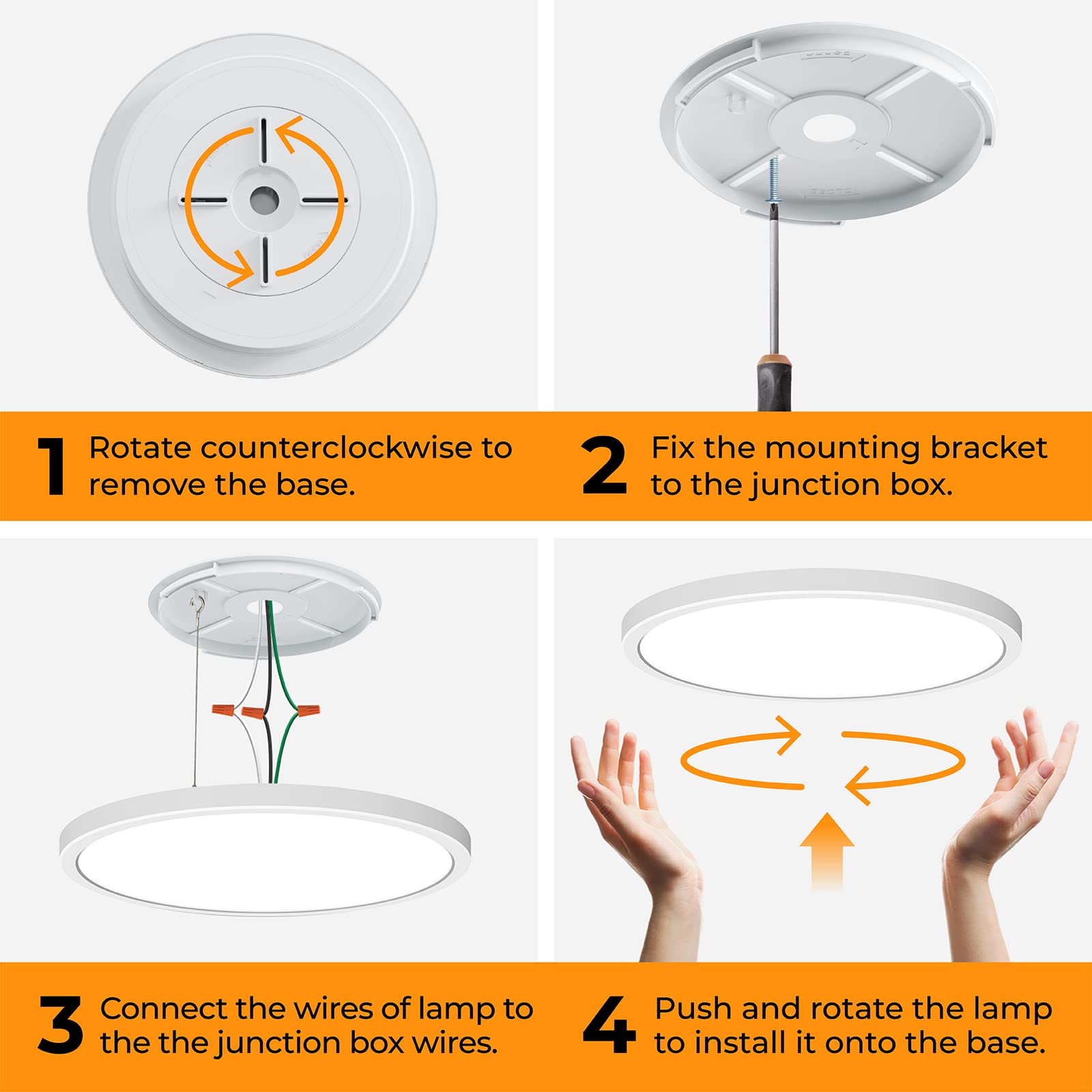 1 Rotate counterclockwise to remove the base.

2 Fix the mounting bracket to the junction box.

3 Connect the wires of lamp to the the junction box wires.

4 Push and rotate the lamp to install it onto the base.