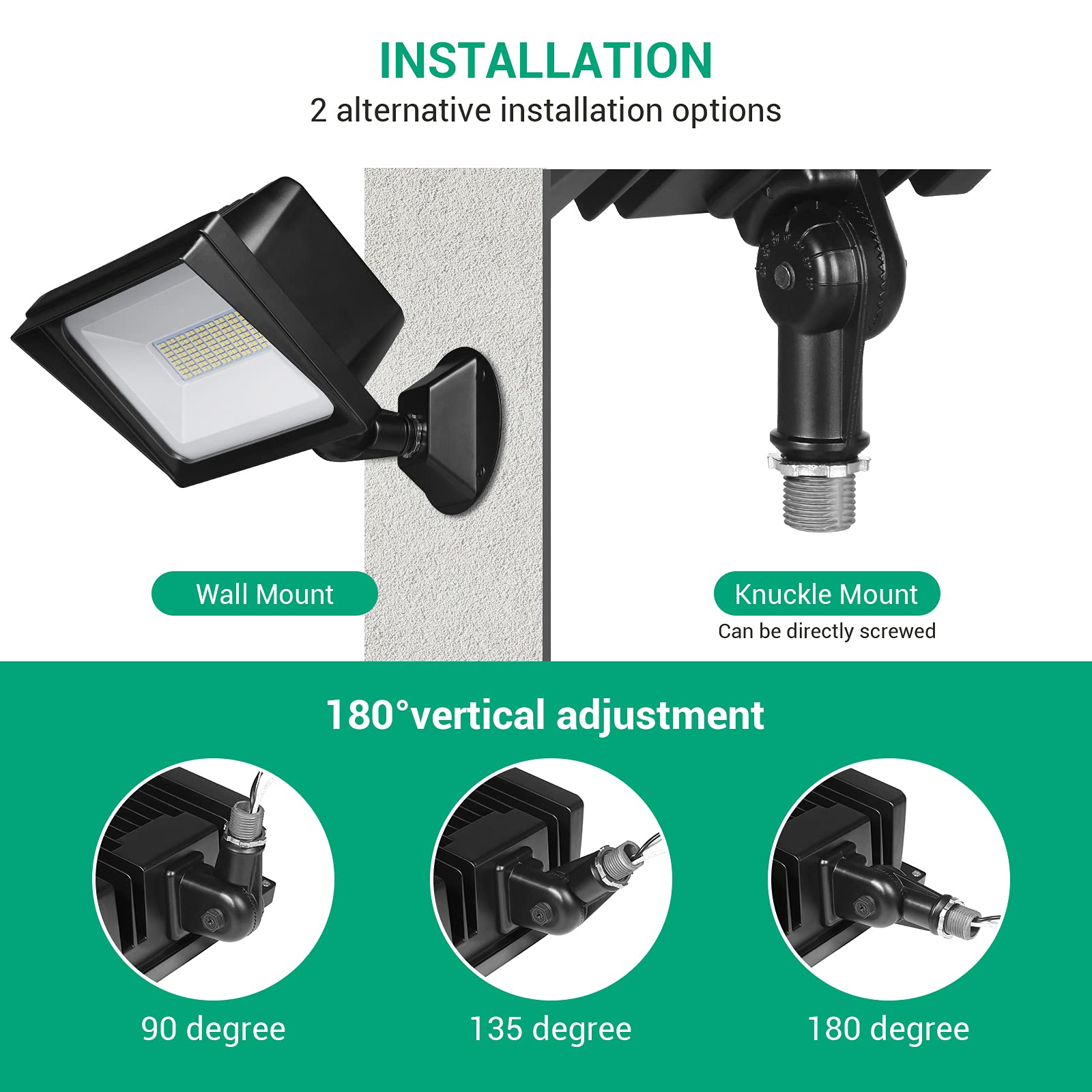 INSTALLATION
2 alternative installation options

Wall Mount

Knuckle Mount
Can be directly screwed

180°vertical adjustment

90 degree

135 degree

180 degree