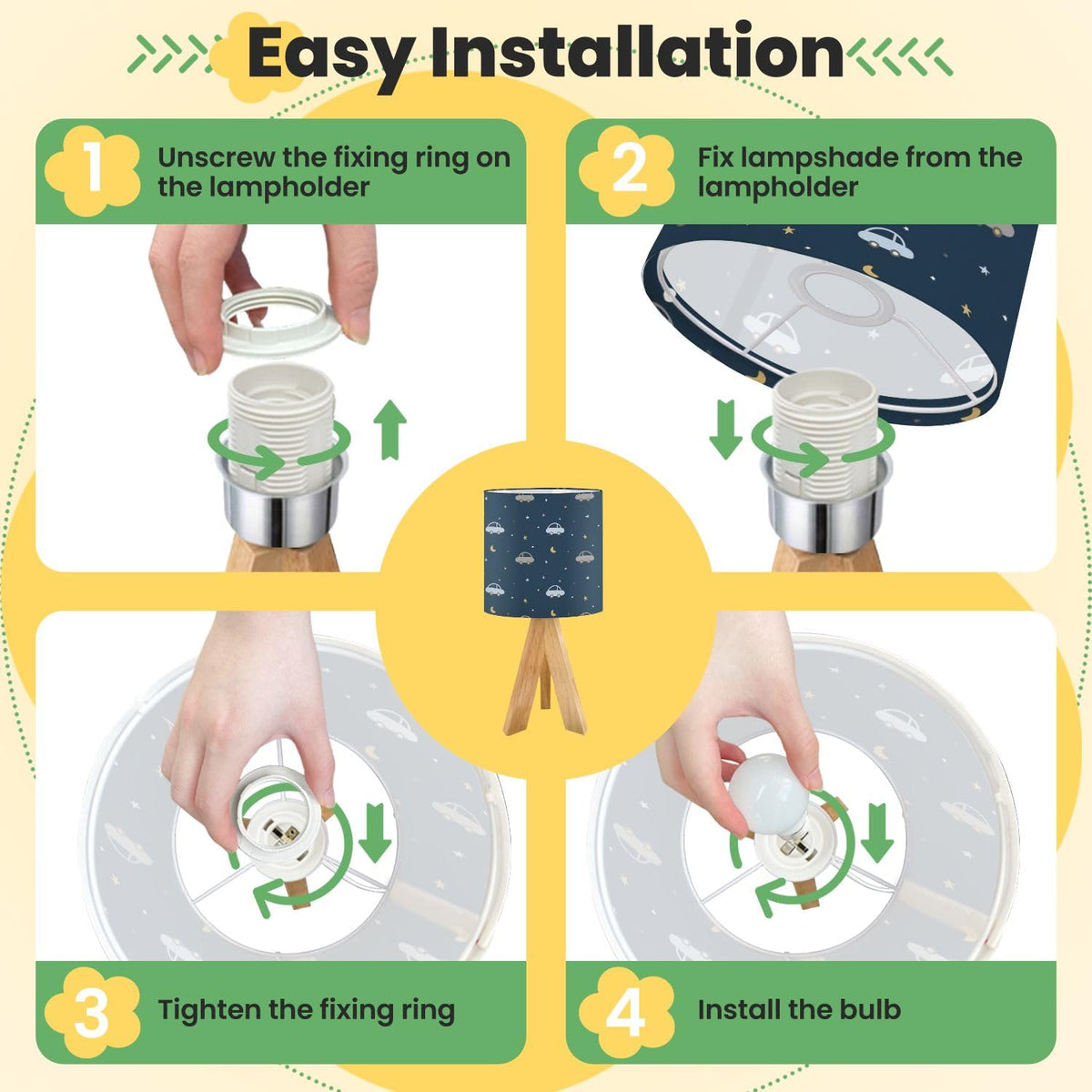 Easy Installation

1 Unscrew the fixing ring on the lampholder

2 Fix lampshade from the lampholder

3 Tighten the fixing ring

4 Install the bulb