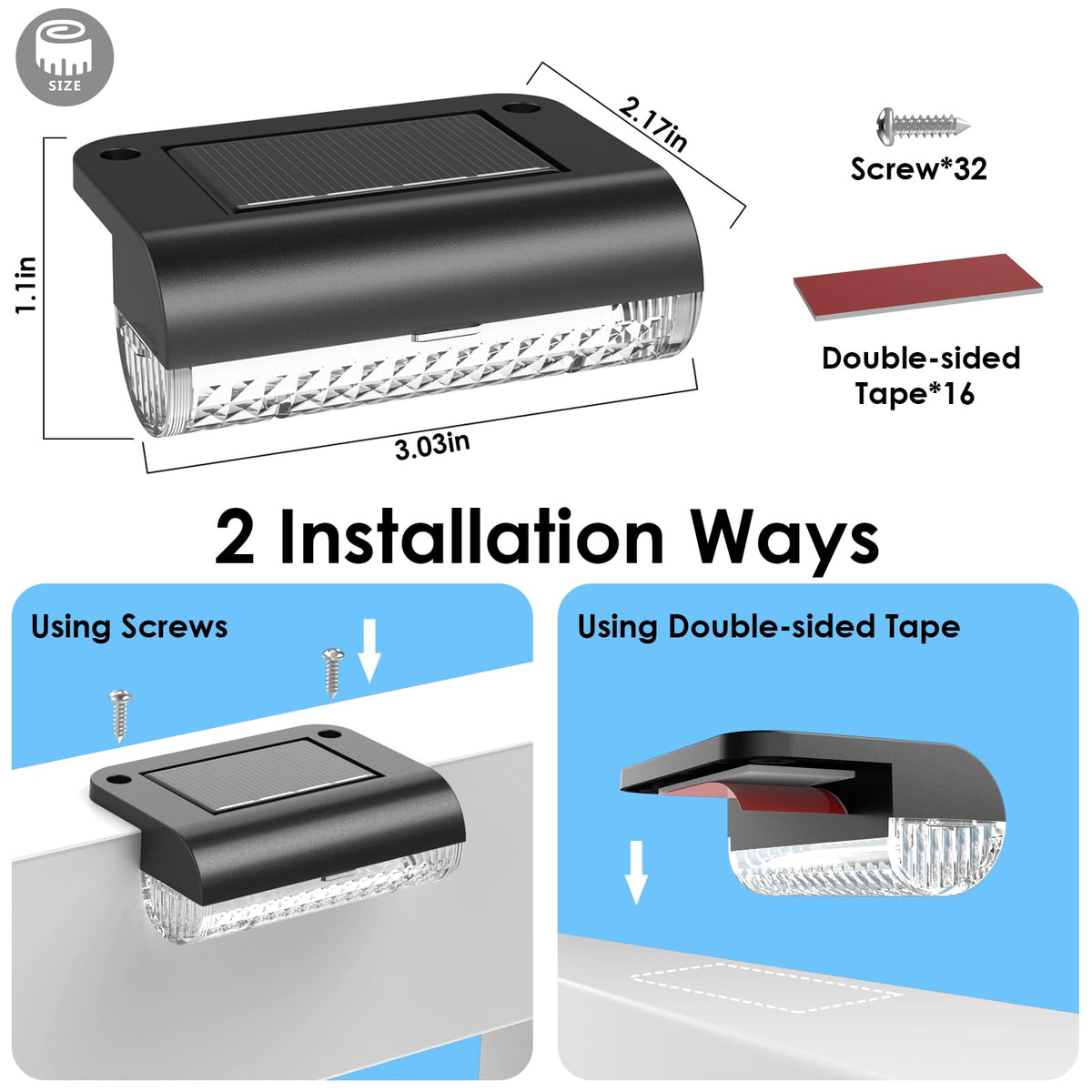 SIZE

2.17in

1.1in

3.03in

Screw*32

Double-sided Tape*16

2 Installation Ways

Using Screws

Using Double-sided Tape