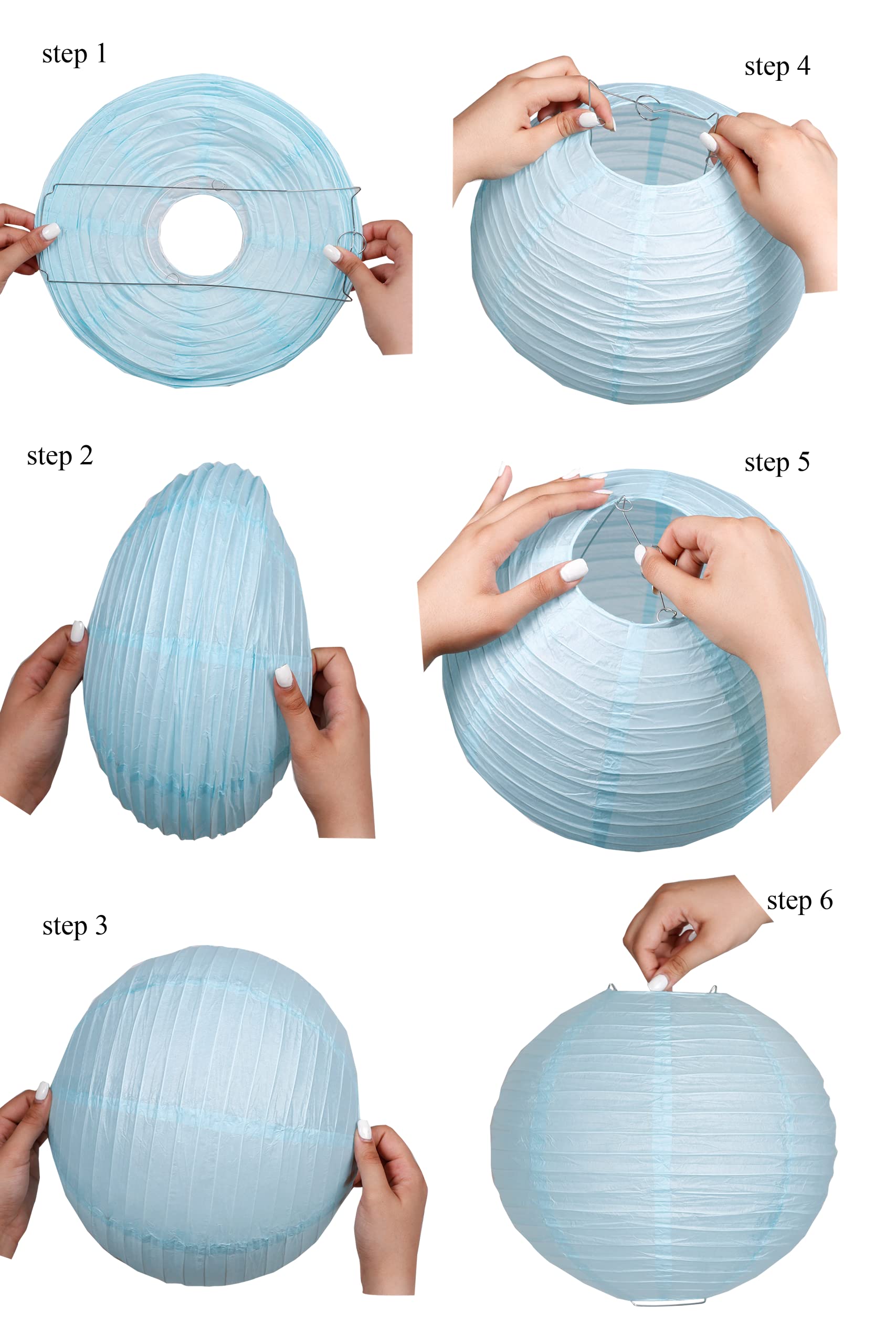 step 1

step 2

step 3

step 4

step 5

step 6