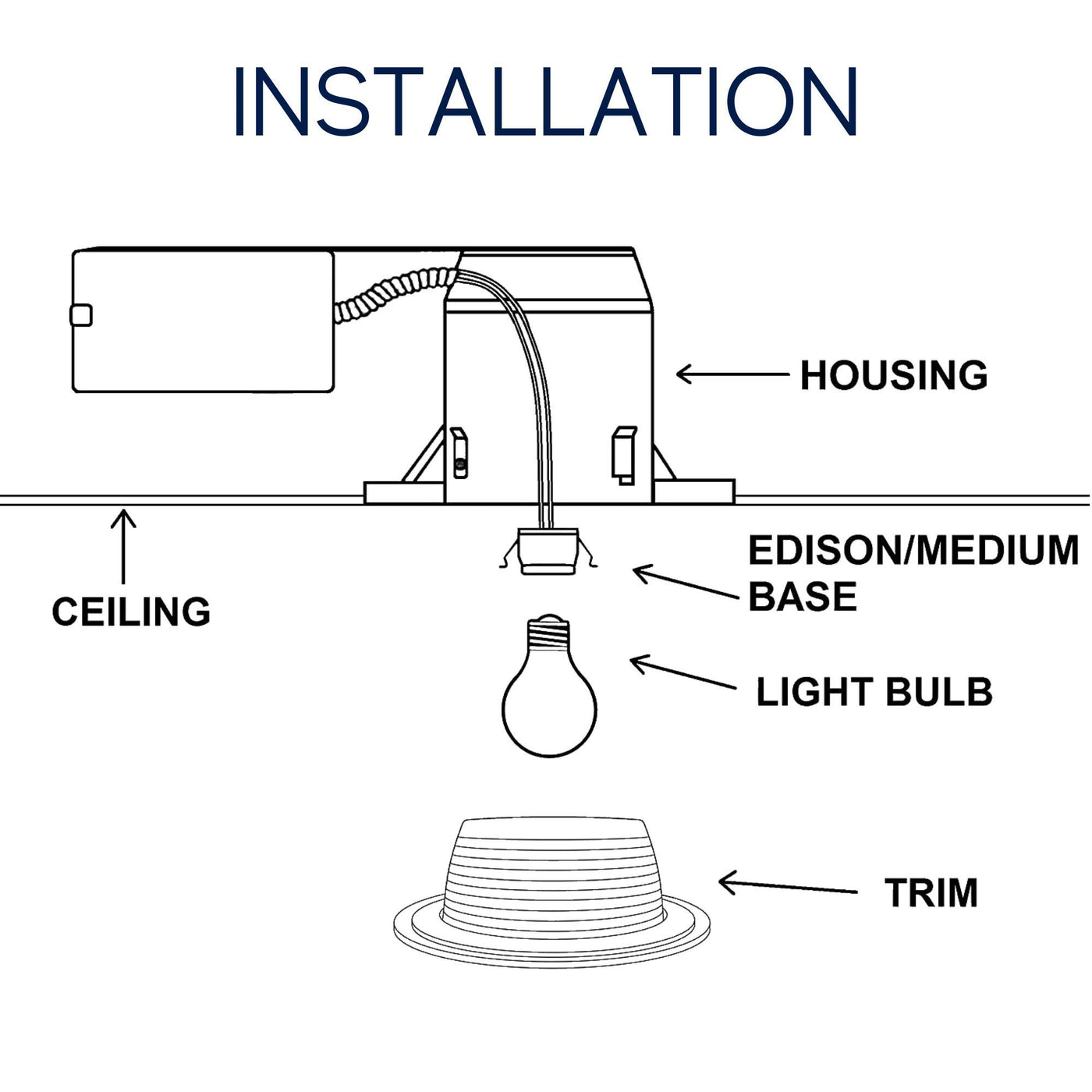 INSTALLATION

HOUSING

CEILING

EDISON/MEDIUM BASE

LIGHT BULB

TRIM