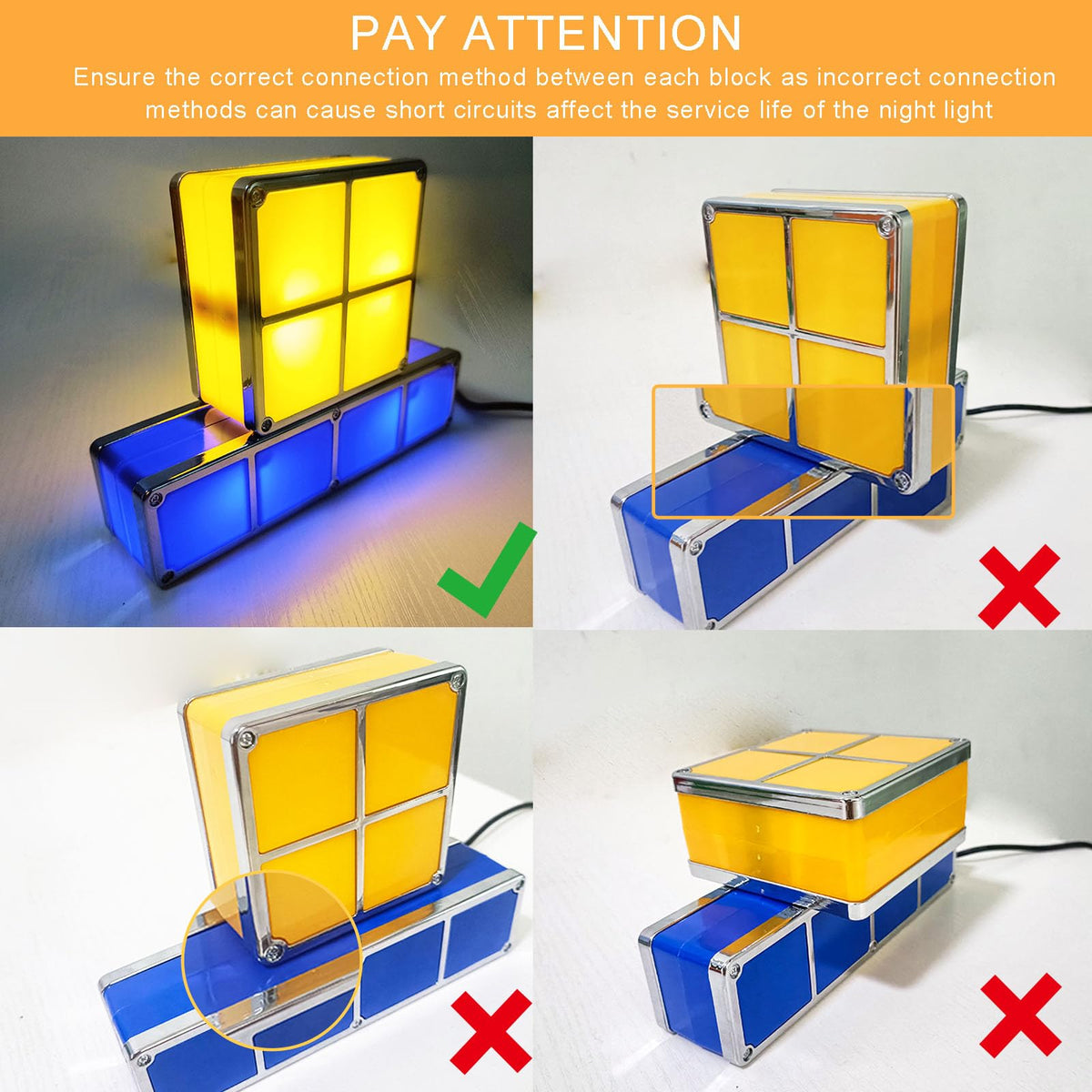 PAY ATTENTION

Ensure the correct connection method between each block as incorrect connection methods can cause short circuits affect the service life of the night light