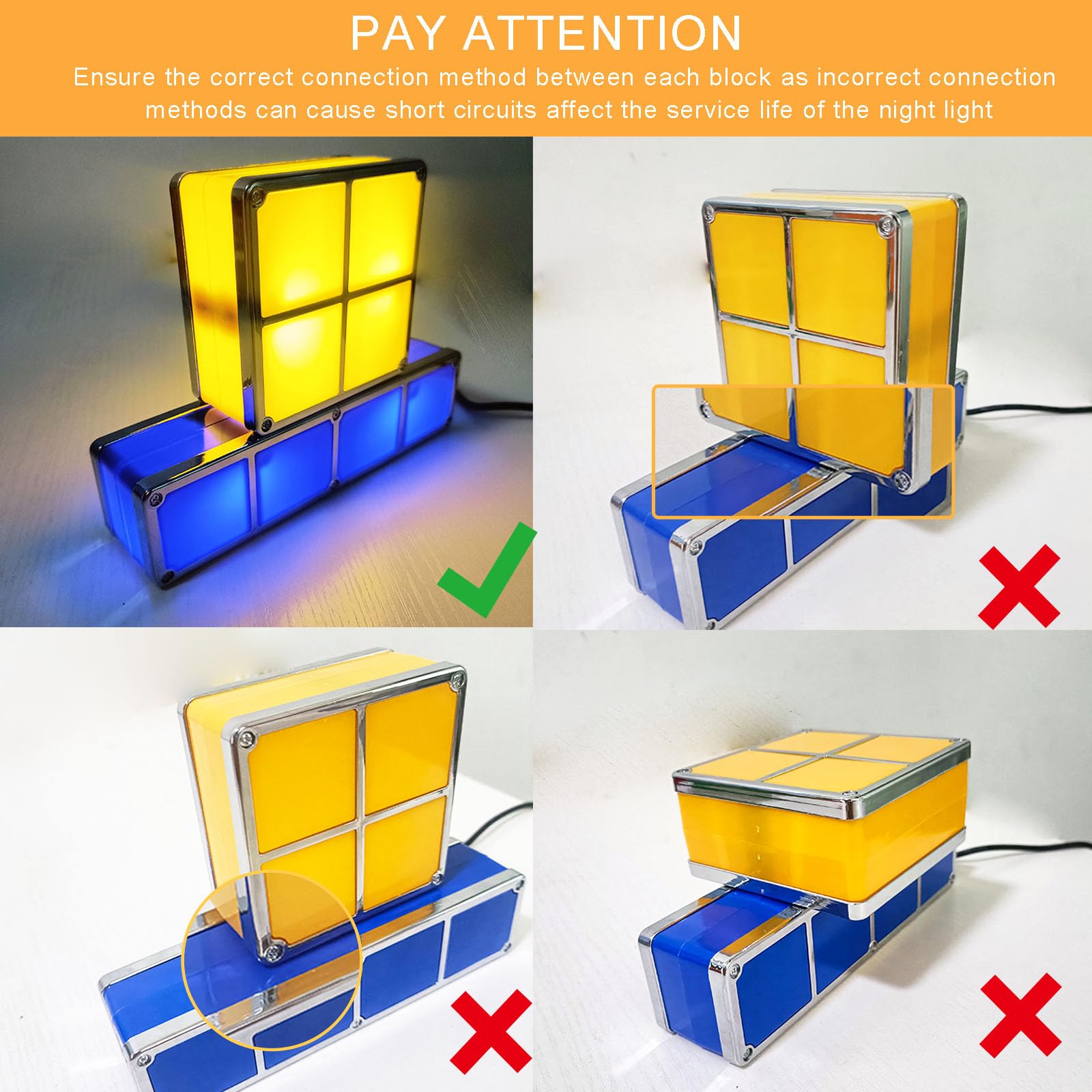 PAY ATTENTION

Ensure the correct connection method between each block as incorrect connection methods can cause short circuits affect the service life of the night light