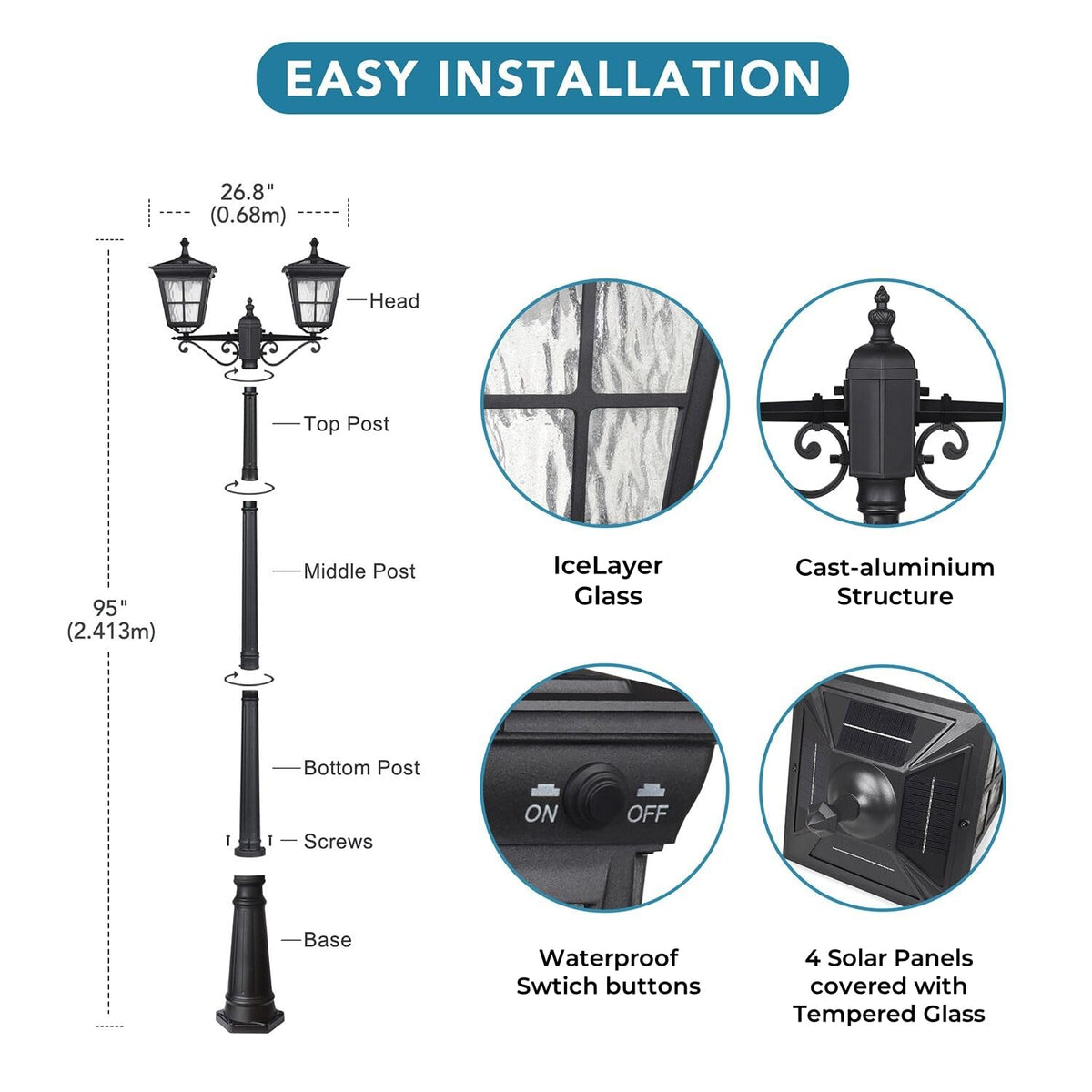 EASY INSTALLATION

26.8"
(0.68m)

95"
(2.413m)

Head

Top Post

Middle Post

Bottom Post

Screws

Base

IceLayer Glass

Cast-aluminium Structure

ON OFF

Waterproof Swtich buttons

4 Solar Panels covered with Tempered Glass